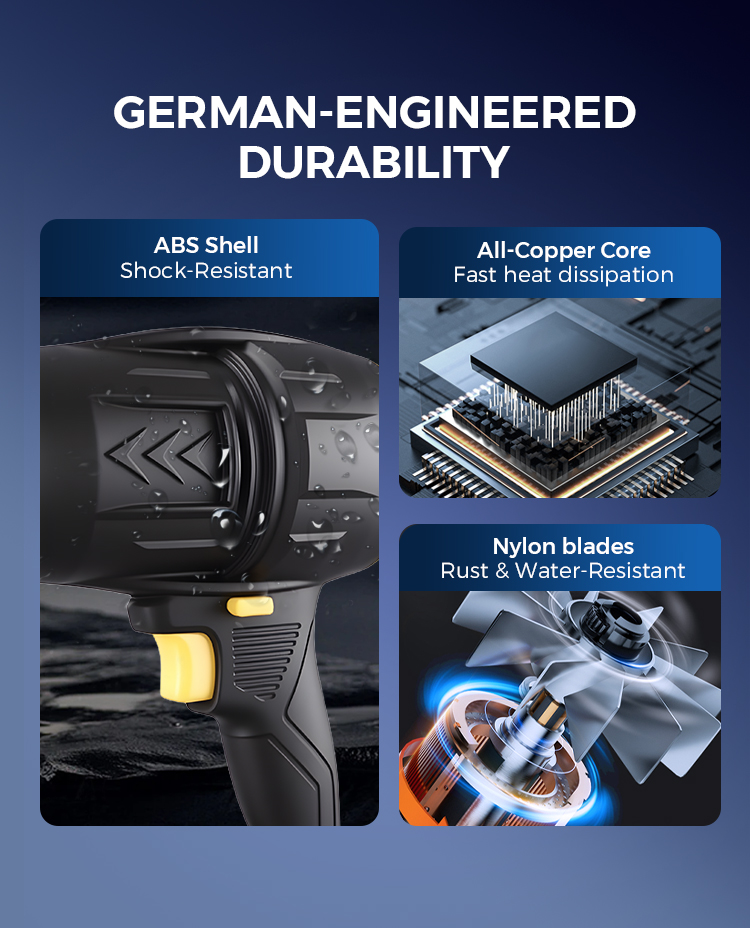 GERMAN-ENGINEERED DURABILITY

ABS Shell
Shock-Resistant

All-Copper Core
Fast heat dissipation

Nylon blades
Rust & Water-Resistant