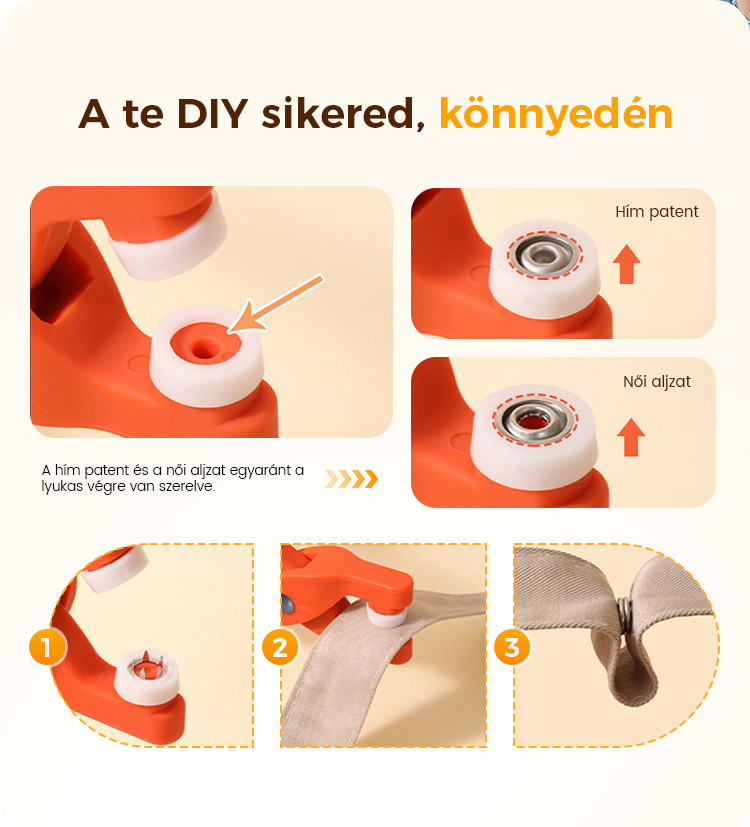 A te DIY sikered, könnyedén

Hím patent

Női aljzat

A hím patent és a női aljzat egyaránt a lyukas végre van szerelve.

1

2

3