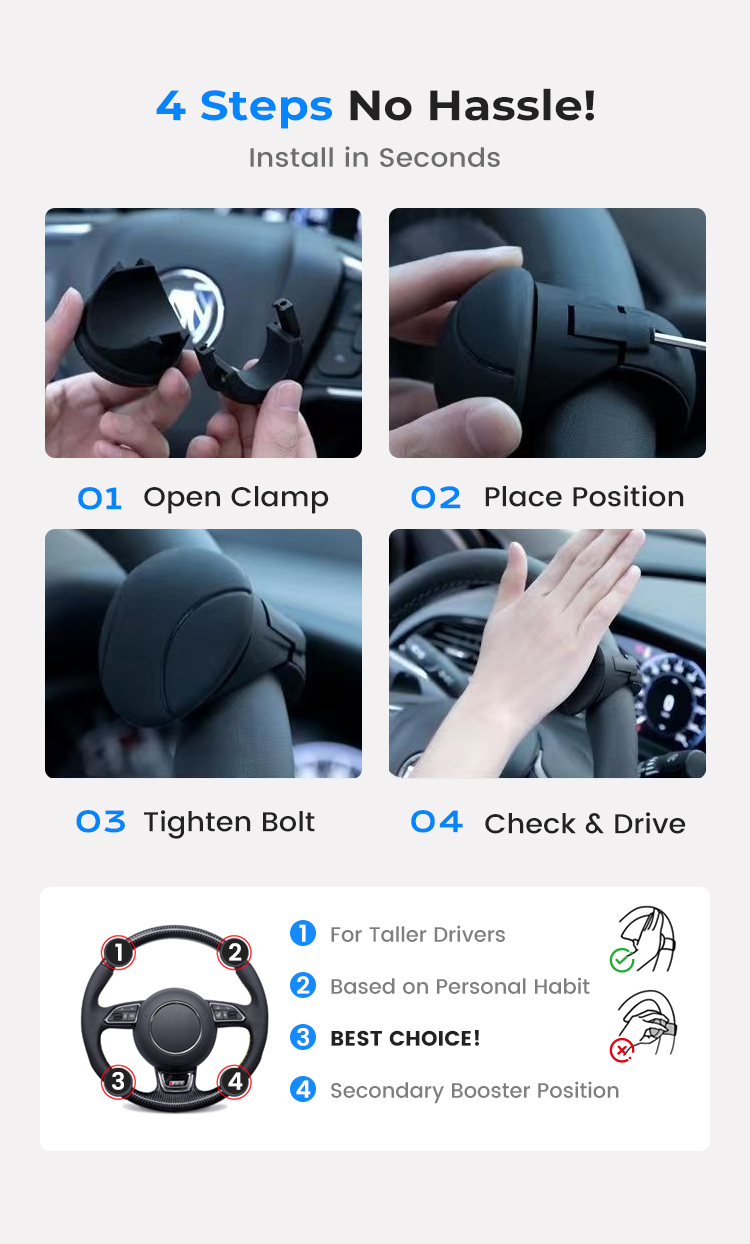 4 Steps No Hassle!
Install in Seconds

01 Open Clamp

02 Place Position

03 Tighten Bolt

04 Check & Drive

1 2 3 4

1 For Taller Drivers
2 Based on Personal Habit
3 BEST CHOICE!
4 Secondary Booster Position