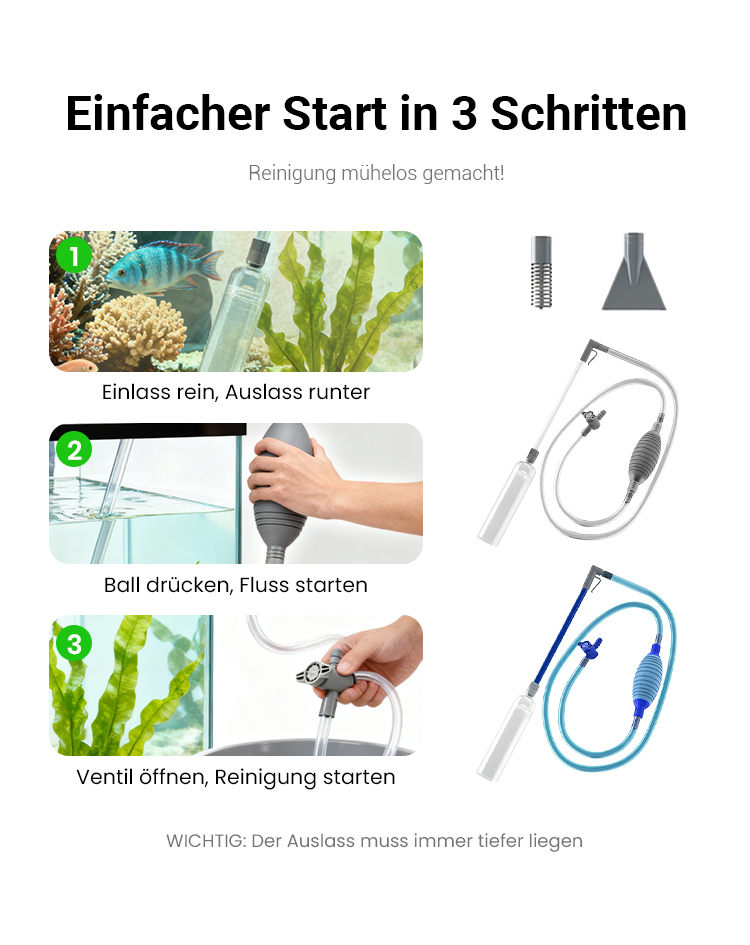 Einfacher Start in 3 Schritten

Reinigung mühelos gemacht!

1

Einlass rein, Auslass runter

2

Ball drücken, Fluss starten

3

Ventil öffnen, Reinigung starten

WICHTIG: Der Auslass muss immer tiefer liegen