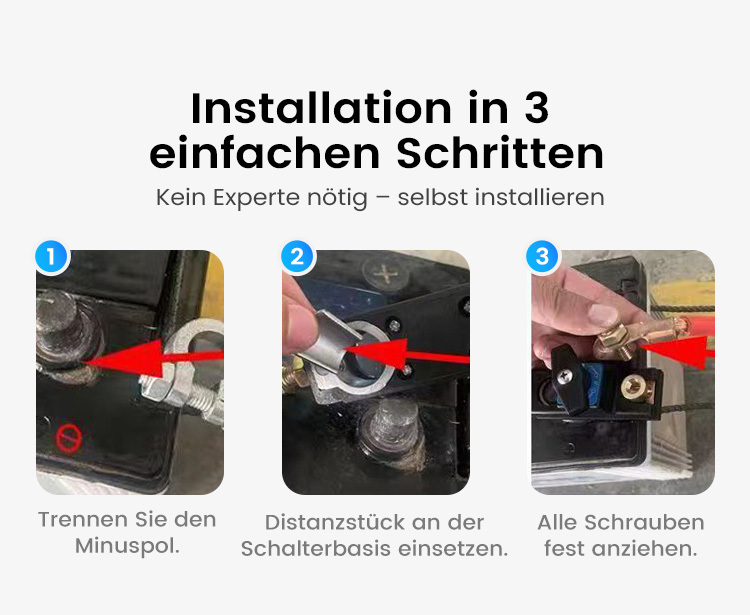 Installation in 3 einfachen Schritten

Kein Experte nötig – selbst installieren

1

Trennen Sie den Minuspol.

2

Distanzstück an der Schalterbasis einsetzen.

3

Alle Schrauben fest anziehen.