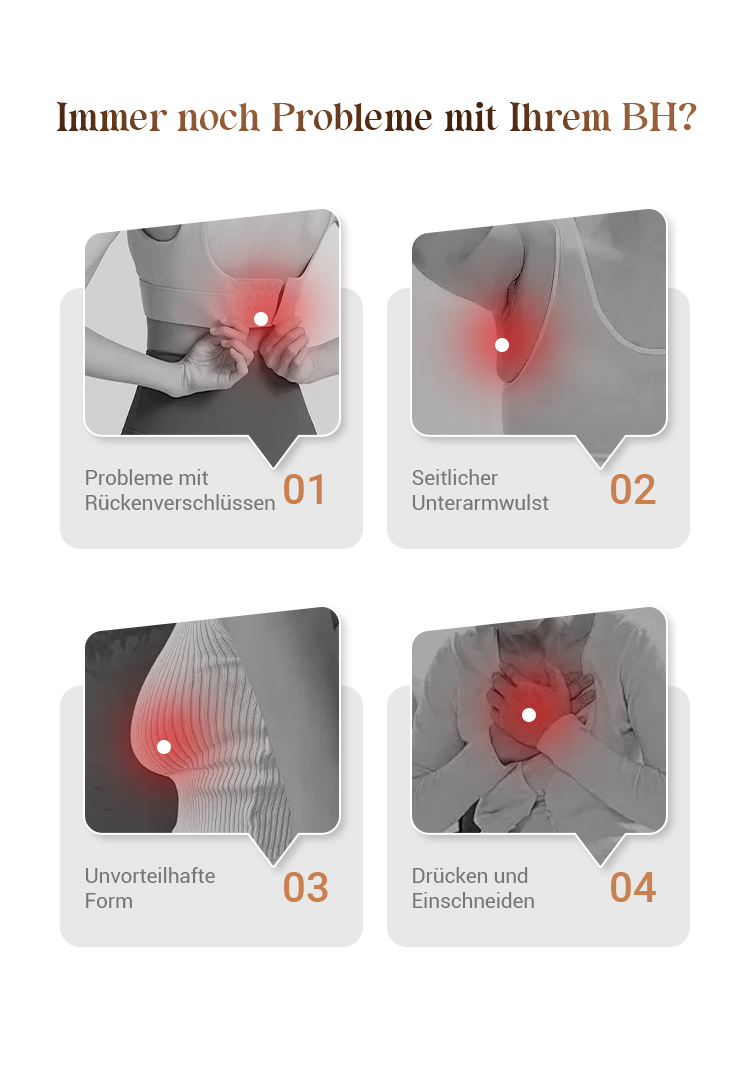 Immer noch Probleme mit Ihrem BH?

Probleme mit Rückenverschlüssen 01

Seitlicher Unterarmwulst 02

Unvorteilhafte Form 03

Drücken und Einschneiden 04