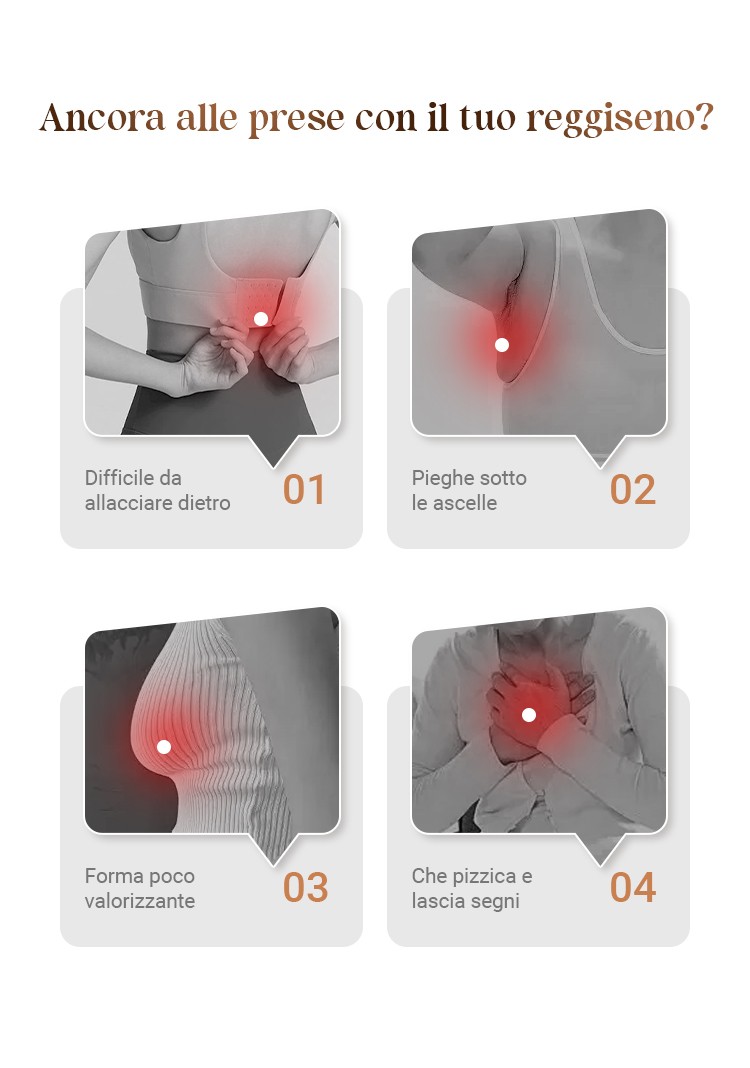 Ancora alle prese con il tuo reggiseno?

Difficile da allacciare dietro
01

Pieghe sotto le ascelle
02

Forma poco valorizzante
03

Che pizzica e lascia segni
04