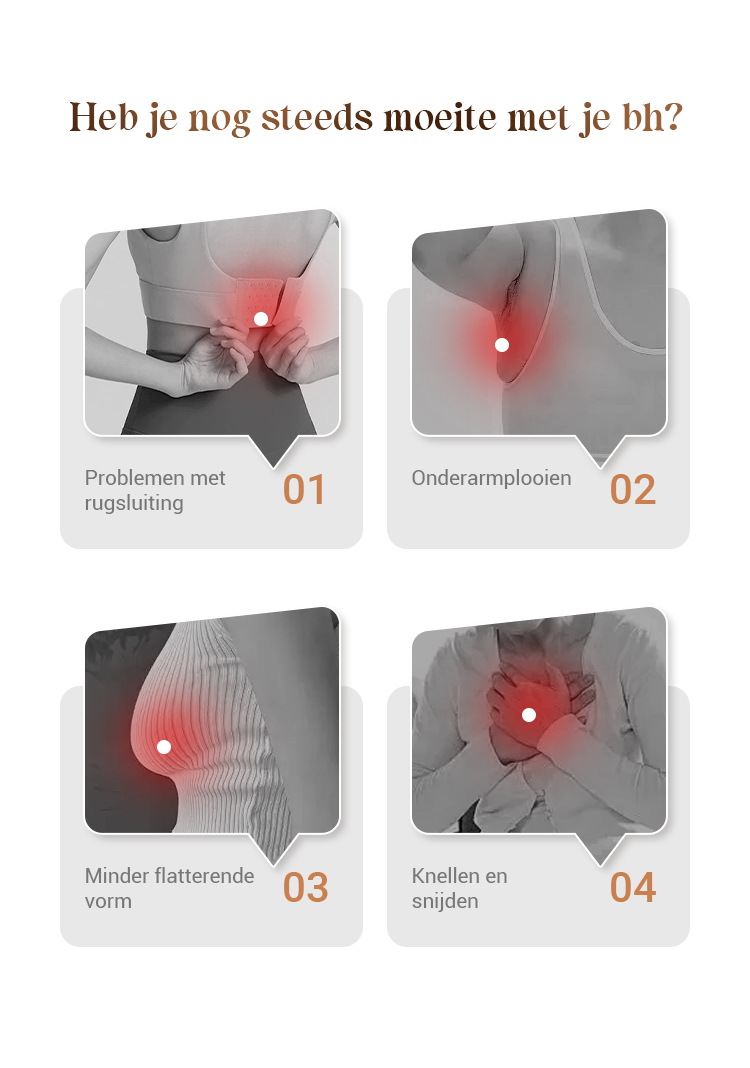 Heb je nog steeds moeite met je bh?

Problemen met rugsluiting 01

Onderarmplooien 02

Minder flatterende vorm 03

Knellen en snijden 04