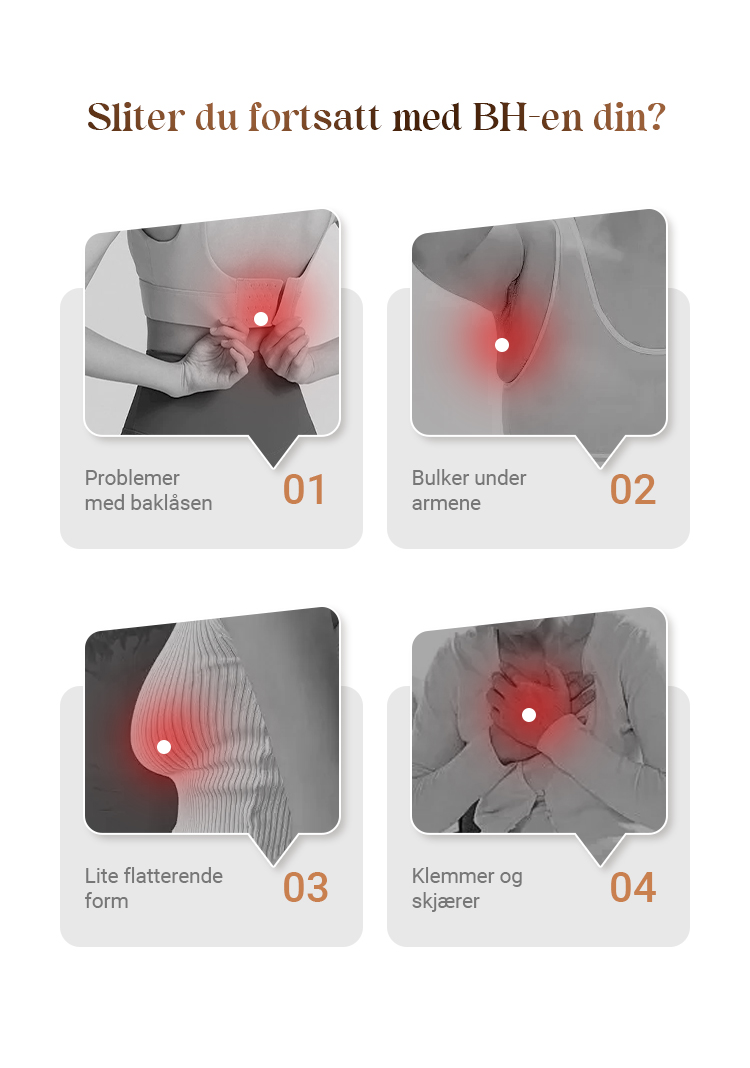 Sliter du fortsatt med BH-en din?

Problemer med baklåsen

01

Bulker under armene

02

Lite flatterende form

03

Klemmer og skjærer

04