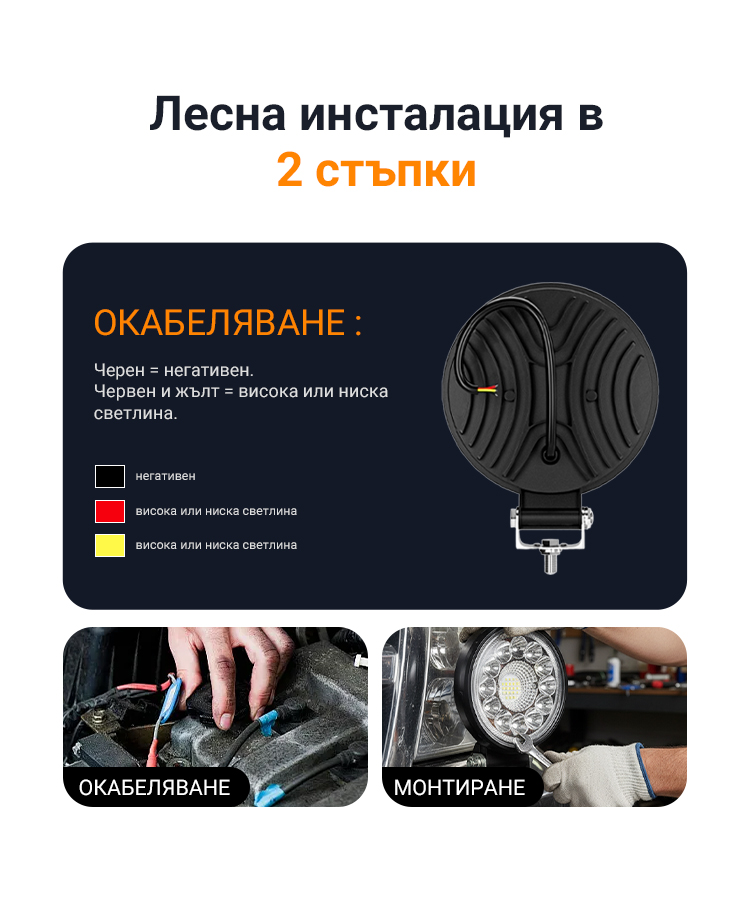 Лесна инсталация в
2 стъпки

ОКАБЕЛЯВАНЕ :

Черен = негативен.
Червен и жълт = висока или ниска светлина.

негативен

висока или ниска светлина

висока или ниска светлина

ОКАБЕЛЯВАНЕ

МОНТИРАНЕ