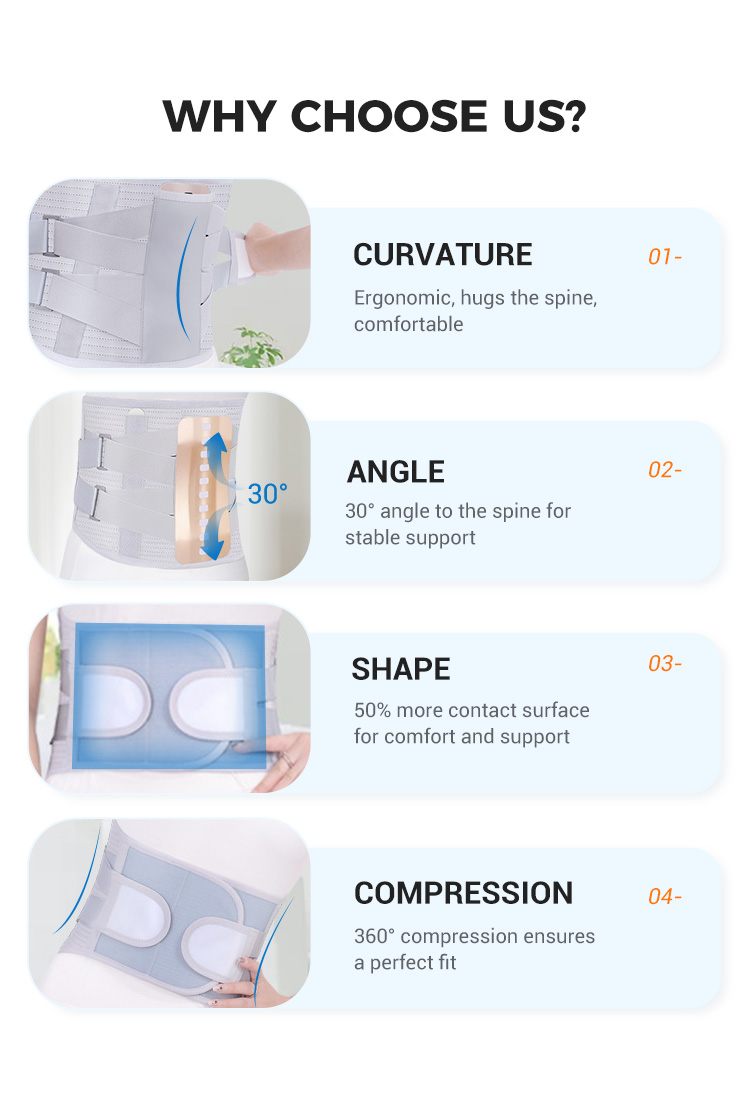 WHY CHOOSE US?

CURVATURE
01-
Ergonomic, hugs the spine, comfortable

30°
ANGLE
02-
30° angle to the spine for stable support

SHAPE
03-
50% more contact surface for comfort and support

COMPRESSION
04-
360° compression ensures a perfect fit