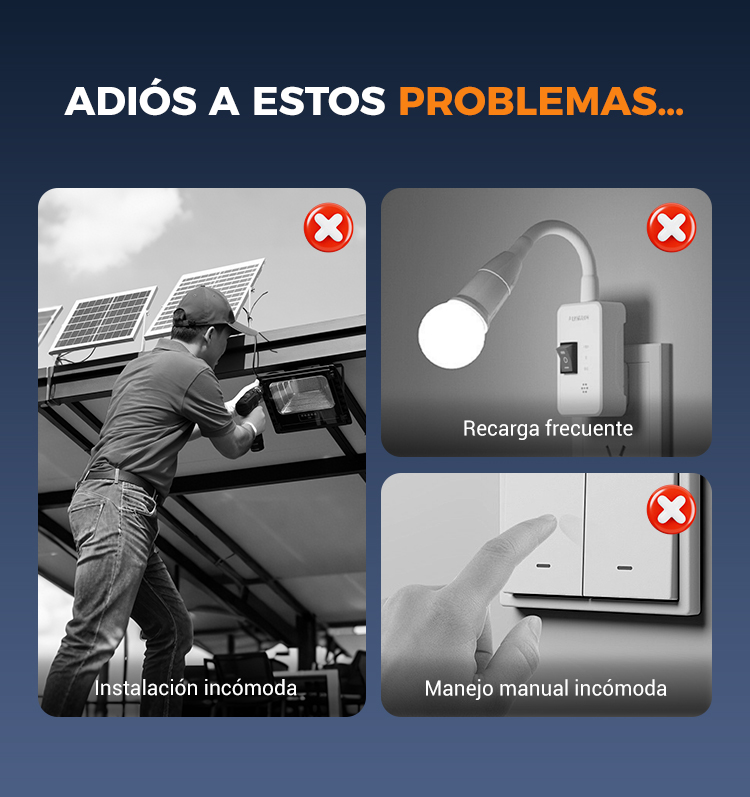 ADIÓS A ESTOS PROBLEMAS...

Instalación incómoda

Recarga frecuente

Manejo manual incómoda