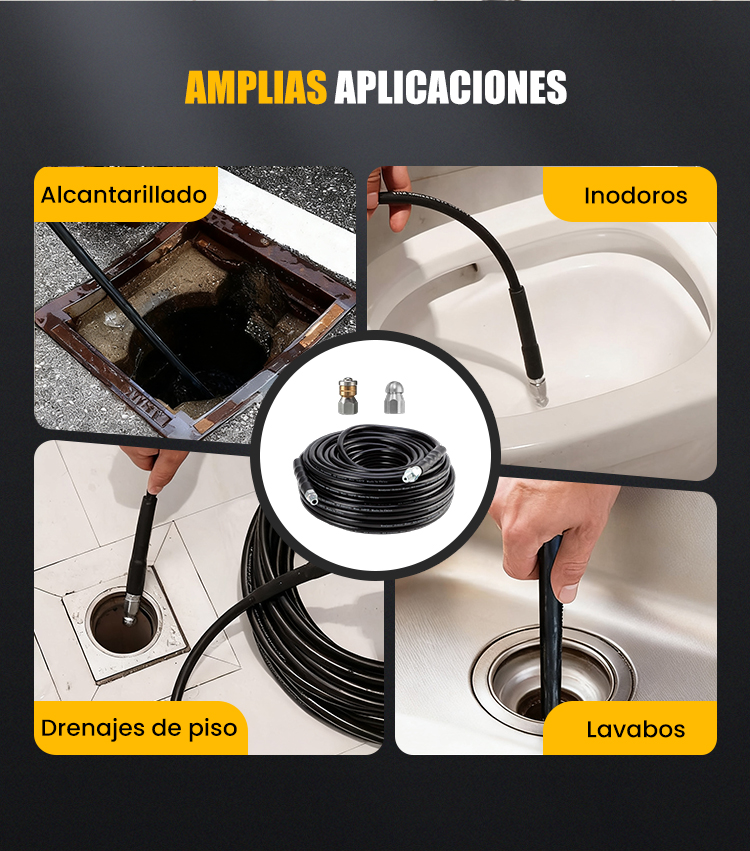 AMPLIAS APLICACIONES

Alcantarillado

Inodoros

Drenajes de piso

Lavabos