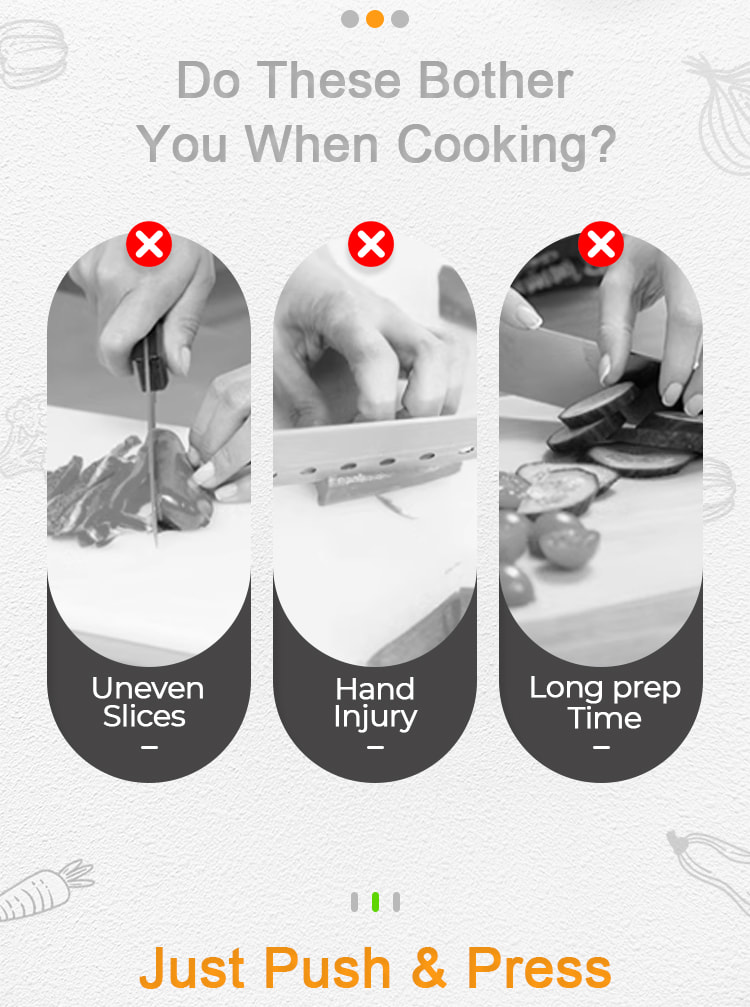 Do These Bother You When Cooking?

Uneven Slices
–

Hand Injury
–

Long prep Time
–

Just Push & Press