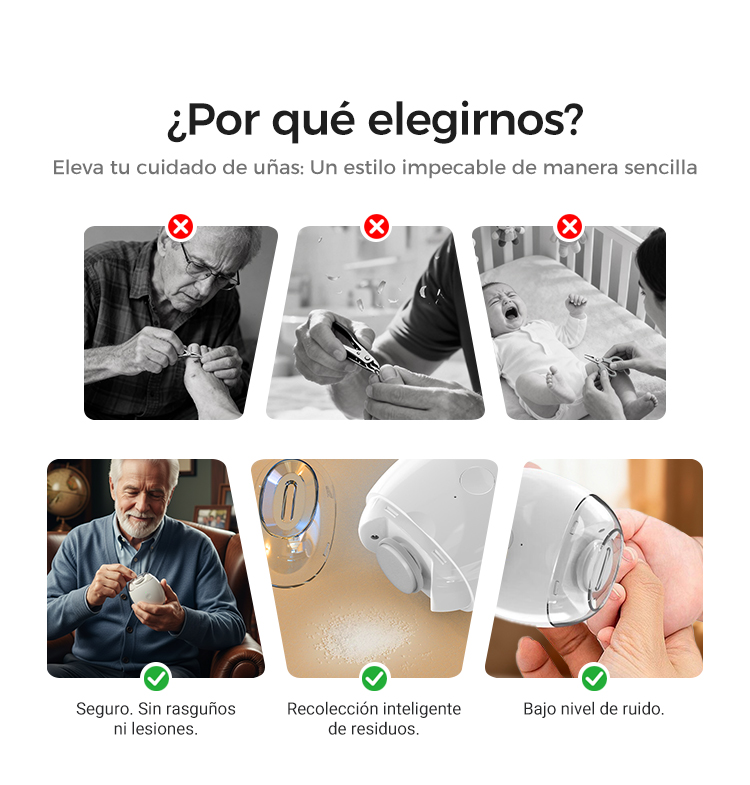 ¿Por qué elegirnos?
Eleva tu cuidado de uñas: Un estilo impecable de manera sencilla

Seguro. Sin rasguños ni lesiones.

Recolección inteligente de residuos.

Bajo nivel de ruido.