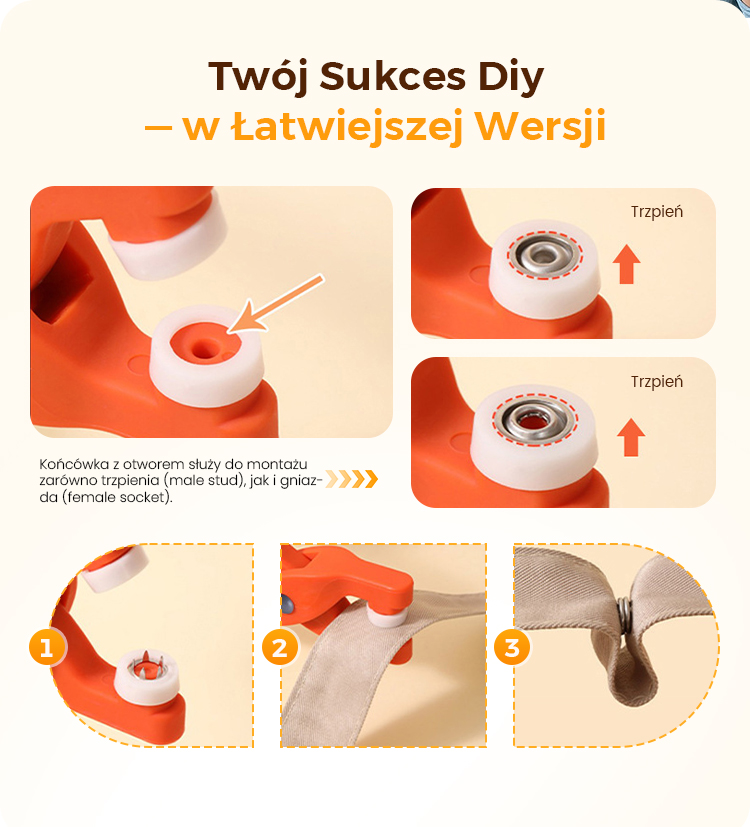 Twój Sukces Diy
— w Łatwiejszej Wersji

Trzpień

Trzpień

Końcówka z otworem służy do montażu zarówno trzpienia (male stud), jak i gniazda (female socket).

1

2

3