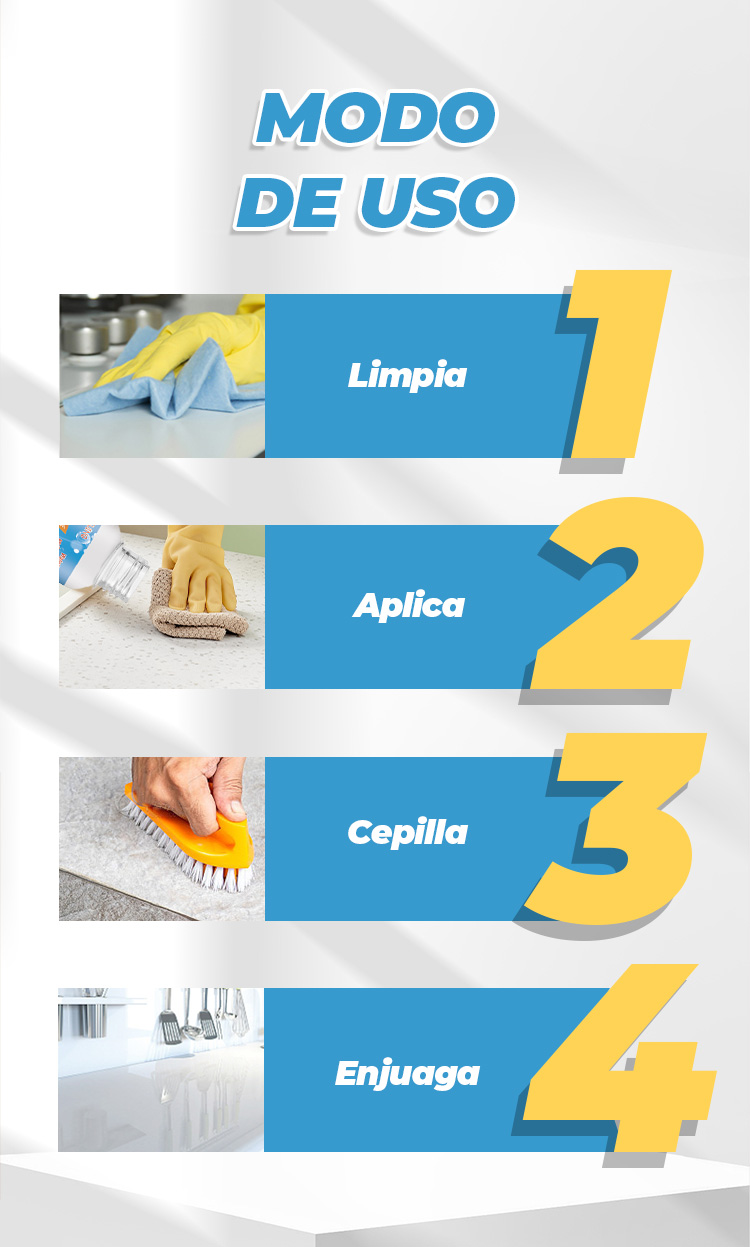 MODO DE USO

Limpia 1

Aplica 2

Cepilla 3

Enjuaga 4