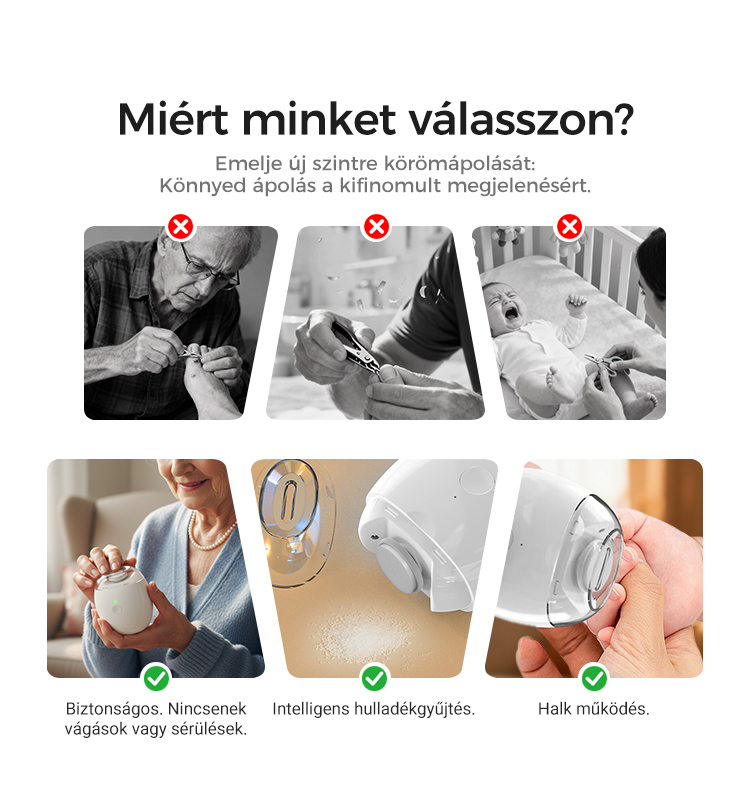 Miért minket válasszon?

Emelje új szintre körömápolását:
Könnyed ápolás a kifinomult megjelenésért.

Biztonságos. Nincsenek vágások vagy sérülések.

Intelligens hulladékgyűjtés.

Halk működés.