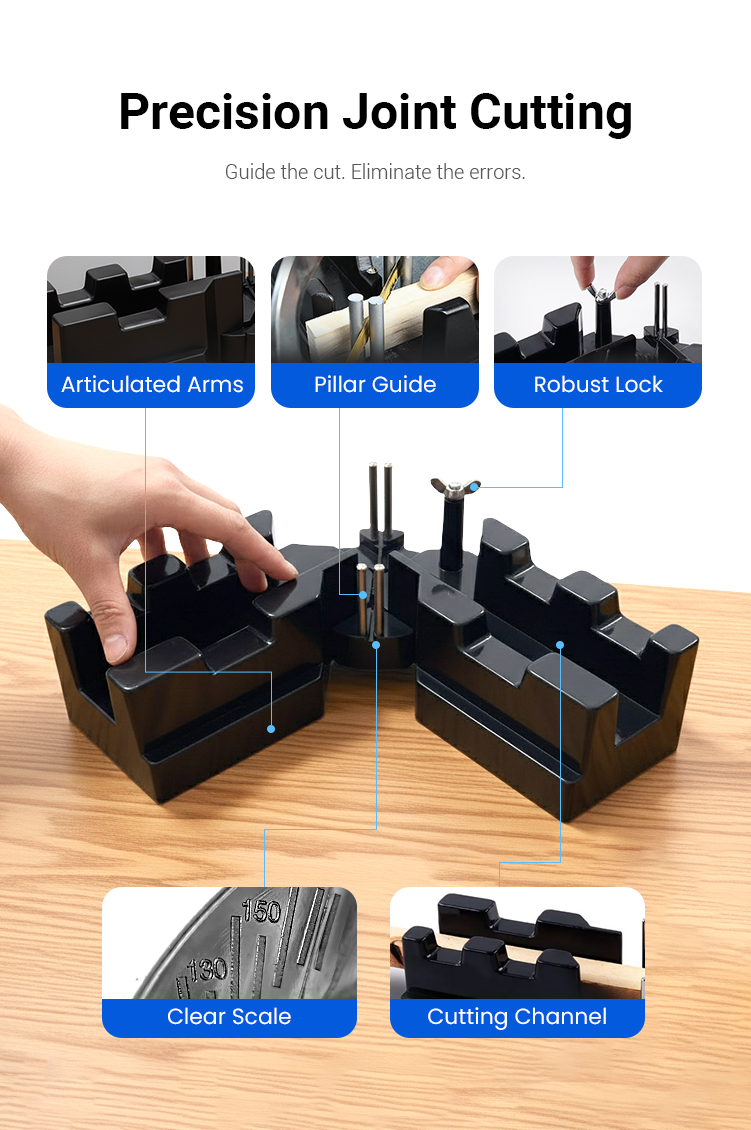 Precision Joint Cutting

Guide the cut. Eliminate the errors.

Articulated Arms

Pillar Guide

Robust Lock

150

130

Clear Scale

Cutting Channel