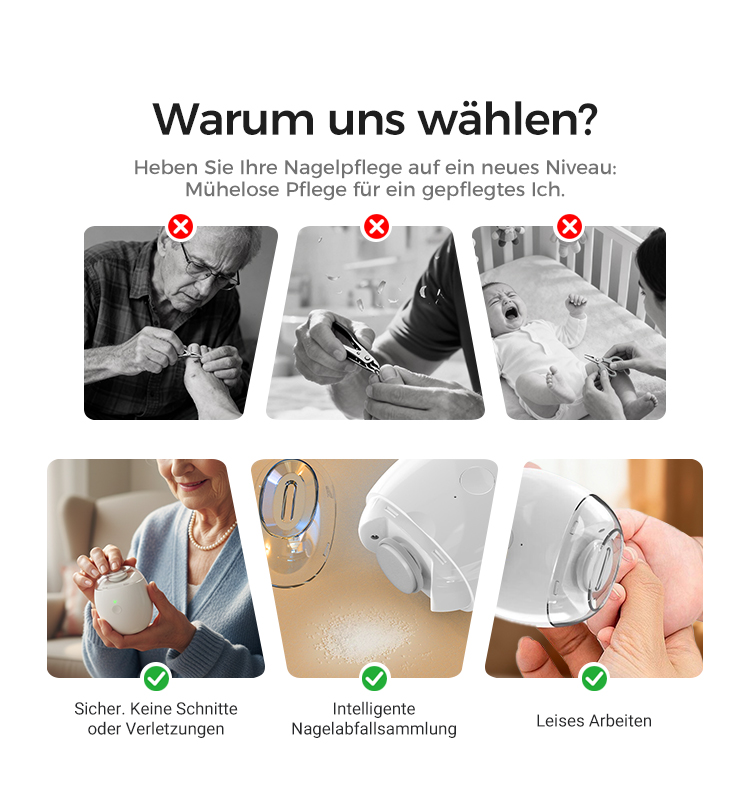 Warum uns wählen?

Heben Sie Ihre Nagelpflege auf ein neues Niveau: Mühelose Pflege für ein gepflegtes Ich.

Sicher. Keine Schnitte oder Verletzungen

Intelligente Nagelabfallsammlung

Leises Arbeiten