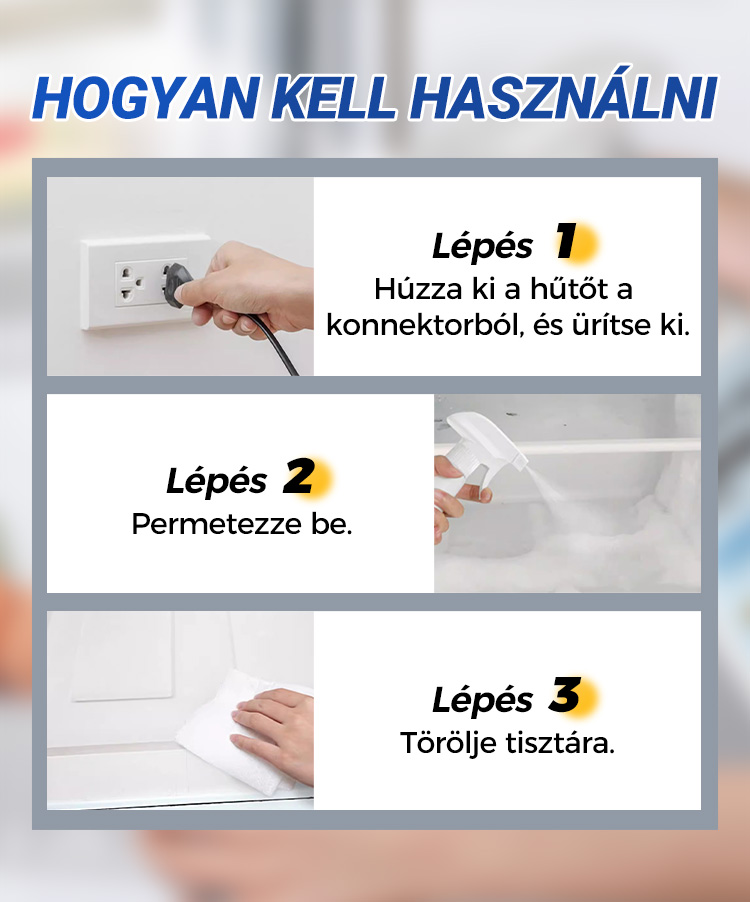 HOGYAN KELL HASZNÁLNI

Lépés 1
Húzza ki a hűtőt a konnektorból, és ürítse ki.

Lépés 2
Permetezze be.

Lépés 3
Törölje tisztára.