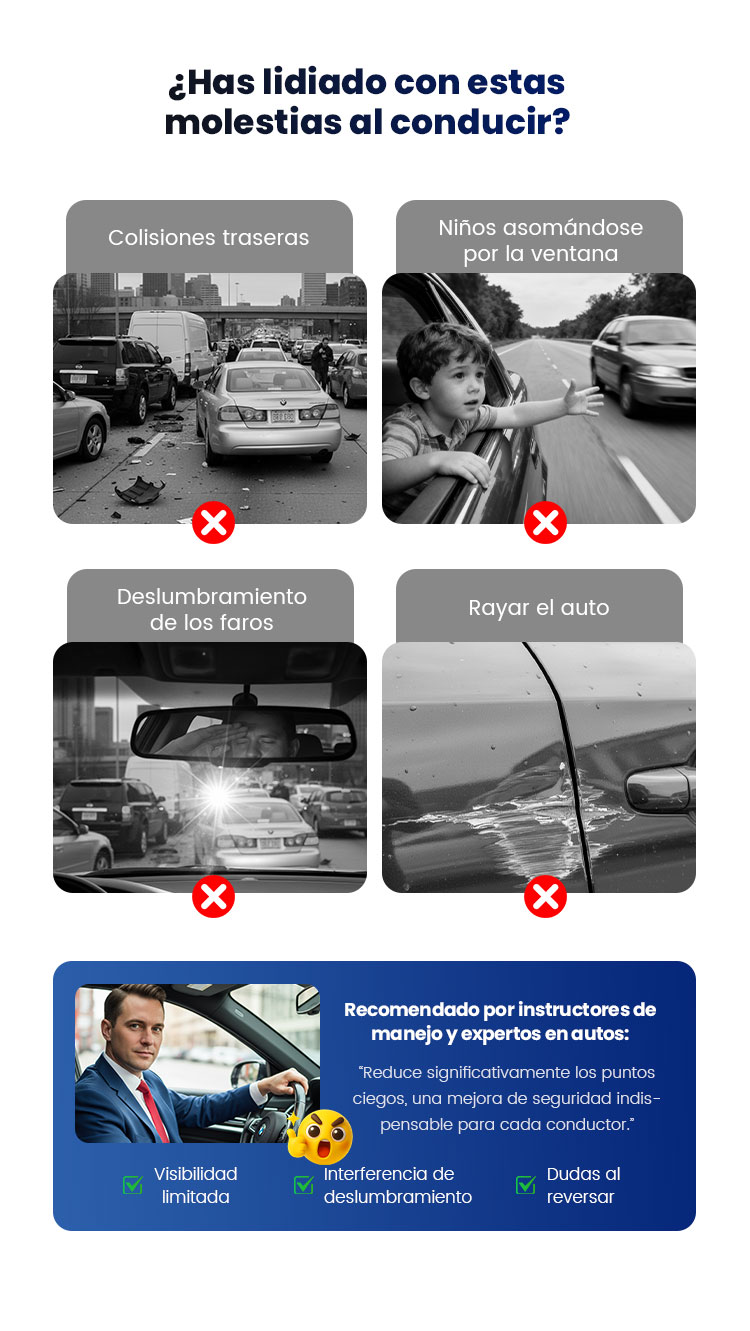 ¿Has lidiado con estas molestias al conducir?

Colisiones traseras

Niños asomándose por la ventana

Deslumbramiento de los faros

Rayar el auto

Recomendado por instructores de manejo y expertos en autos:

"Reduce significativamente los puntos ciegos, una mejora de seguridad indispensable para cada conductor."

Visibilidad limitada

Interferencia de deslumbramiento

Dudas al reversar