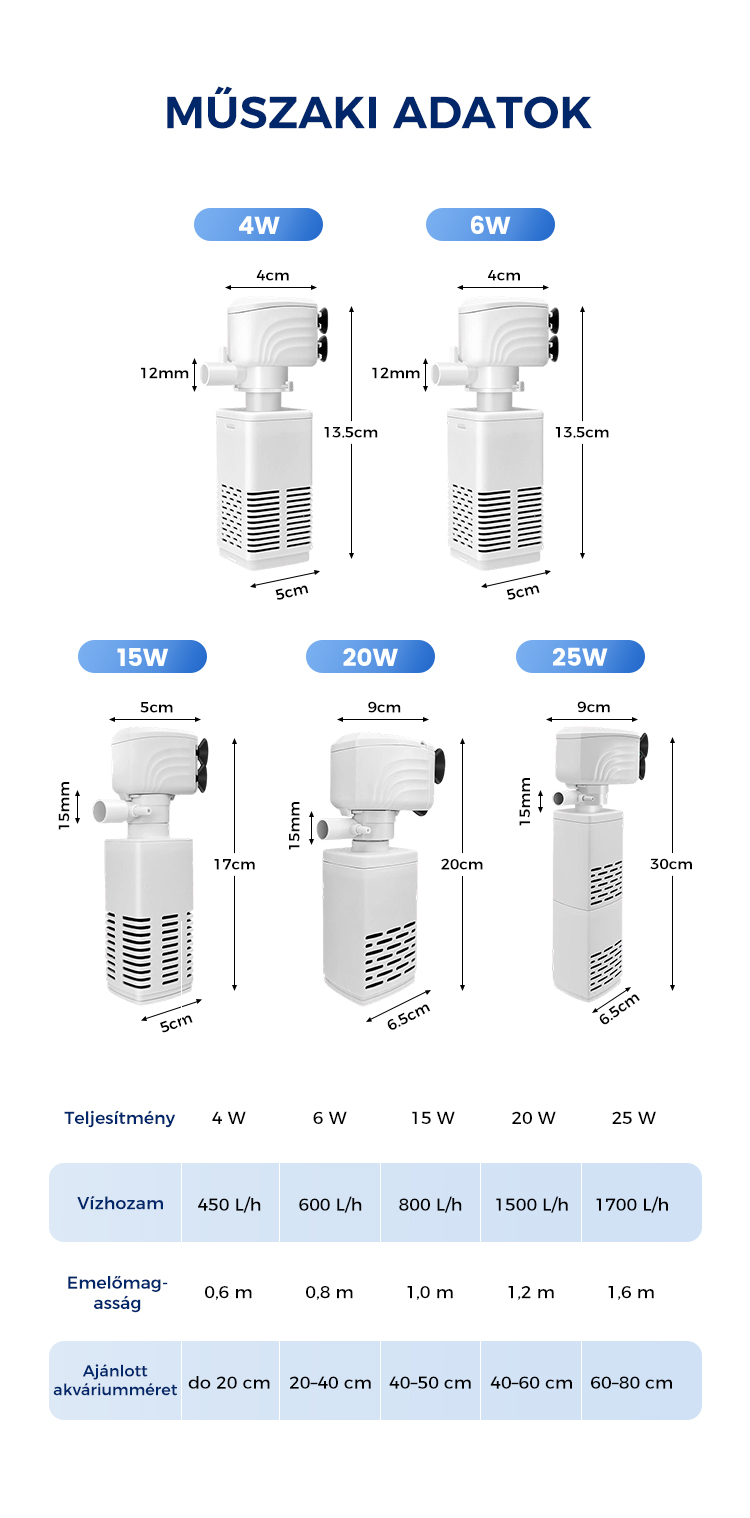 MŰSZAKI ADATOK

4W

4cm
12mm
13.5cm
5cm

6W

4cm
12mm
13.5cm
5cm

15W

5cm
15mm
17cm
5cm

20W

9cm
15mm
20cm
6.5cm

25W

9cm
15mm
30cm
6.5cm

| Teljesítmény | 4 W | 6 W | 15 W | 20 W | 25 W |
|---|---|---|---|---|---|
| Vízhozam | 450 L/h | 600 L/h | 800 L/h | 1500 L/h | 1700 L/h |
| Emelőmagasság | 0,6 m | 0,8 m | 1,0 m | 1,2 m | 1,6 m |
| Ajánlott akváriumméret | do 20 cm | 20–40 cm | 40–50 cm | 40–60 cm | 60–80 cm |