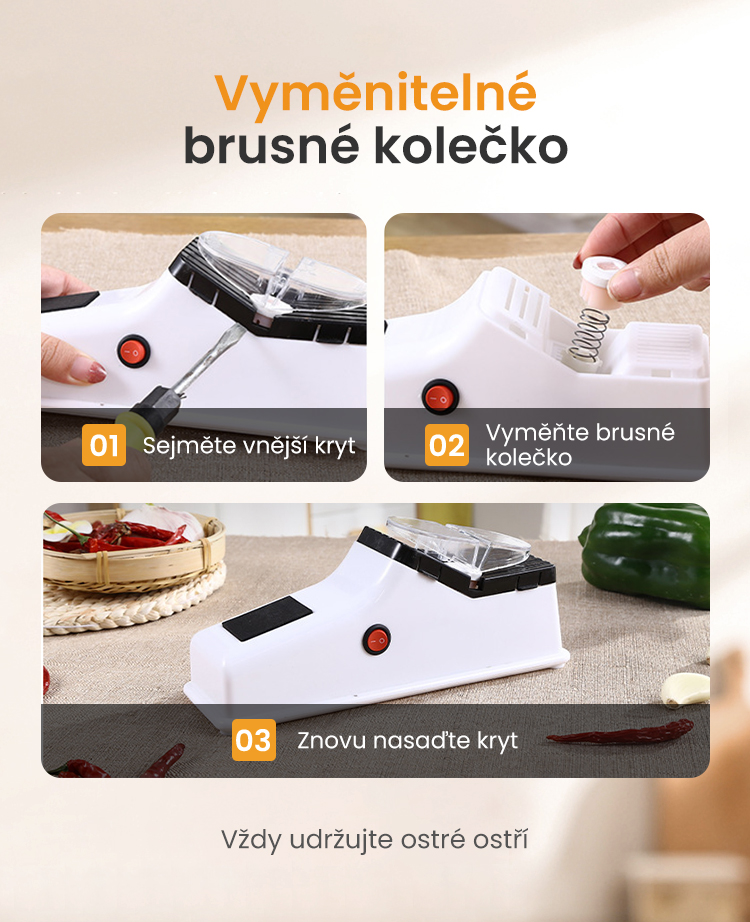 Vyměnitelné
brusné kolečko

01 Sejměte vnější kryt

02 Vyměňte brusné kolečko

03 Znovu nasaďte kryt

Vždy udržujte ostré ostří