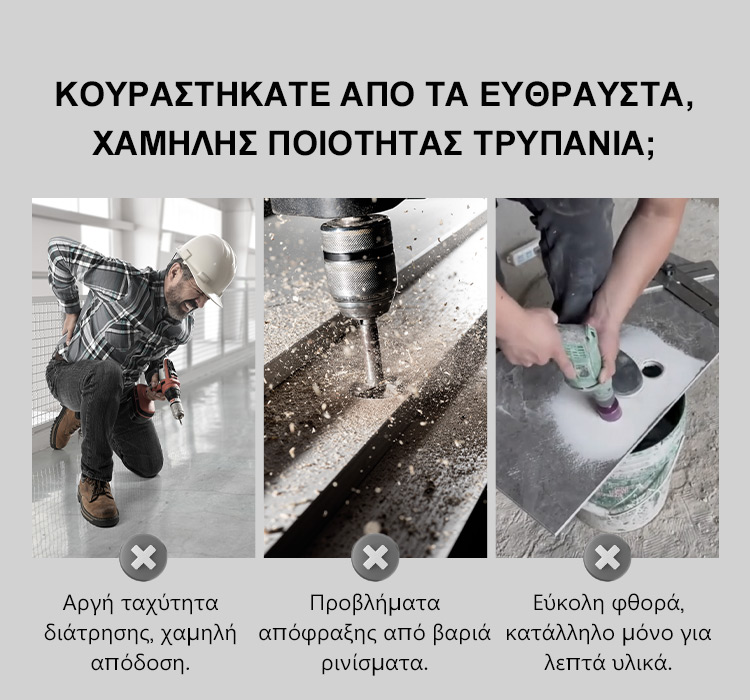 ΚΟΥΡΑΣΤΗΚΑΤΕ ΑΠΟ ΤΑ ΕΥΘΡΑΥΣΤΑ, ΧΑΜΗΛΗΣ ΠΟΙΟΤΗΤΑΣ ΤΡΥΠΑΝΙΑ;

Αργή ταχύτητα διάτρησης, χαμηλή απόδοση.

Προβλήματα απόφραξης από βαριά ρινίσματα.

Εύκολη φθορά, κατάλληλο μόνο για λεπτά υλικά.