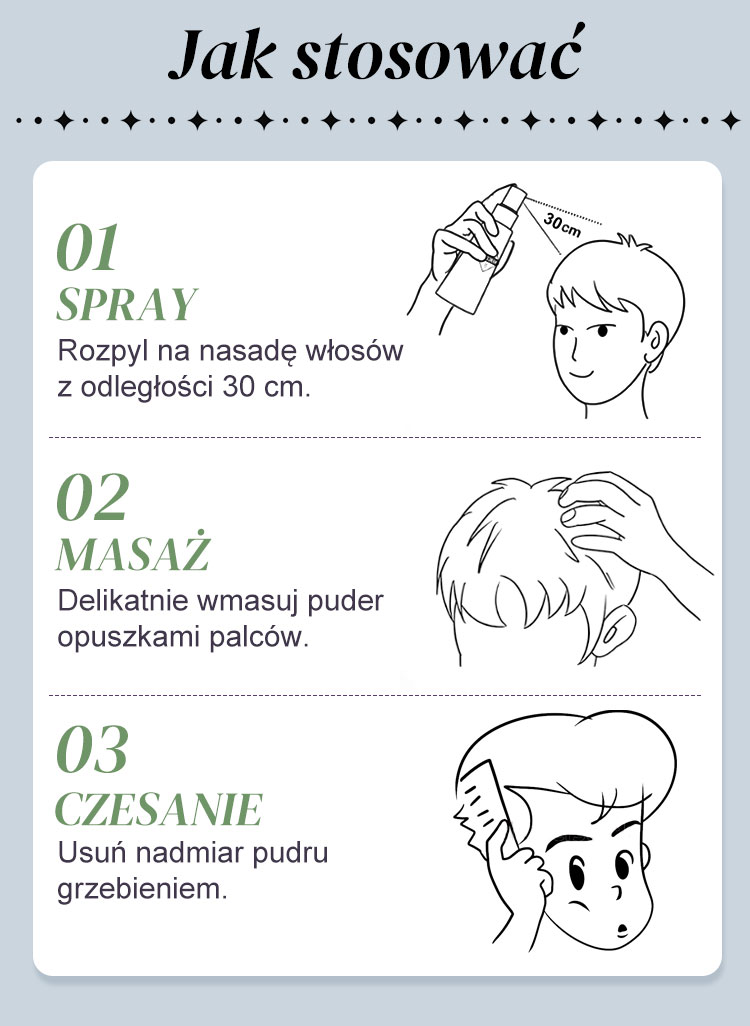 Jak stosować

01
SPRAY
Rozpyl na nasadę włosów z odległości 30 cm.

30cm

02
MASAŻ
Delikatnie wmasuj puder opuszkami palców.

03
CZESANIE
Usuń nadmiar pudru grzebieniem.