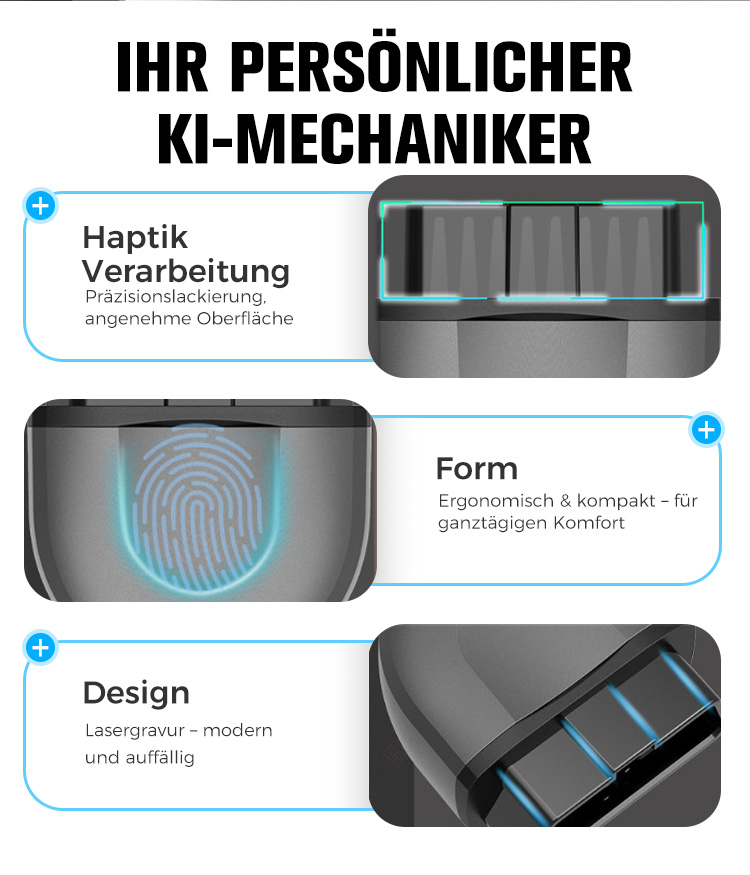 IHR PERSÖNLICHER KI-MECHANIKER

Haptik Verarbeitung
Präzisionslackierung, angenehme Oberfläche

Form
Ergonomisch & kompakt – für ganztägigen Komfort

Design
Lasergravur – modern und auffällig