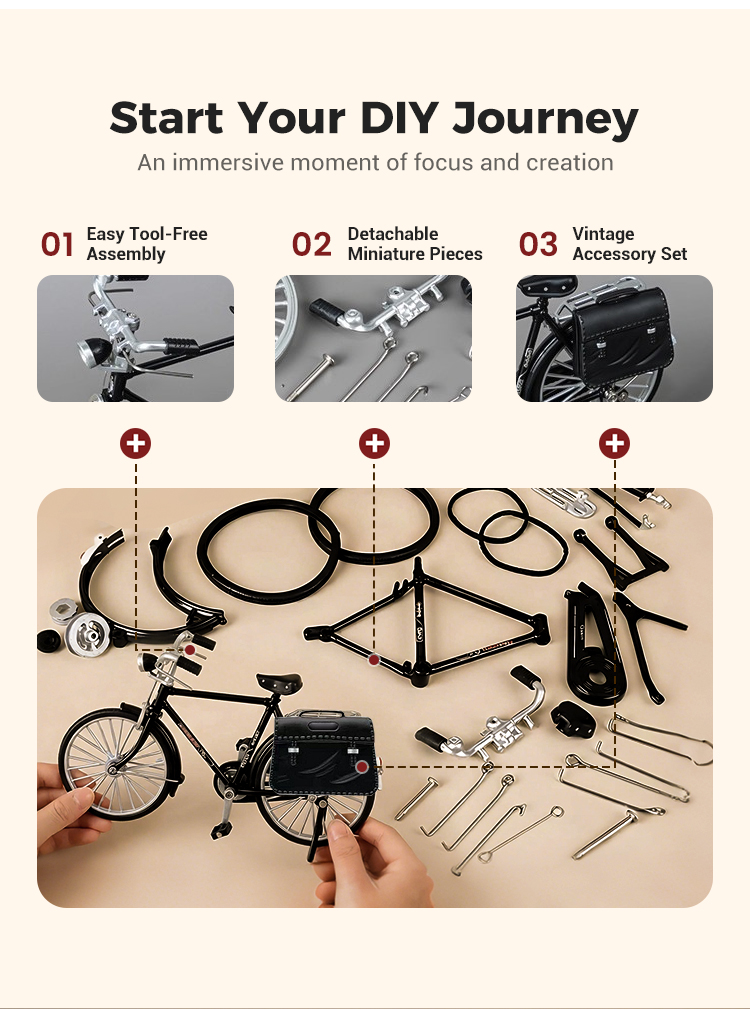 Start Your DIY Journey

An immersive moment of focus and creation

01 Easy Tool-Free Assembly

02 Detachable Miniature Pieces

03 Vintage Accessory Set