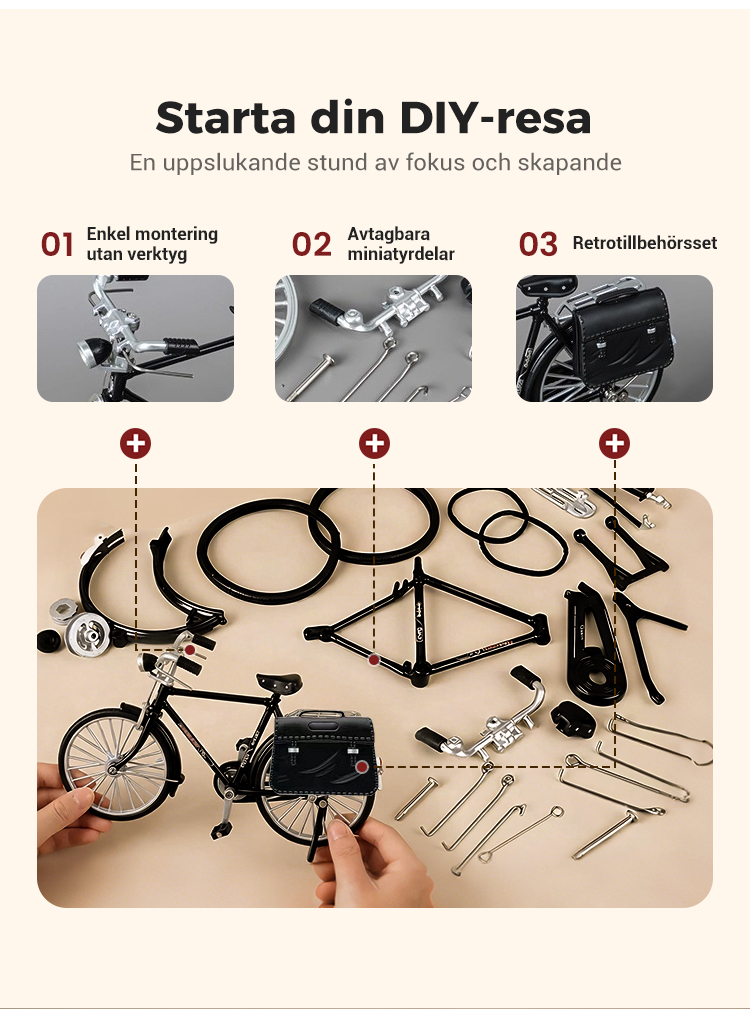 Starta din DIY-resa

En uppslukande stund av fokus och skapande

01 Enkel montering utan verktyg

02 Avtagbara miniatyrdelar

03 Retrotillbehörsset