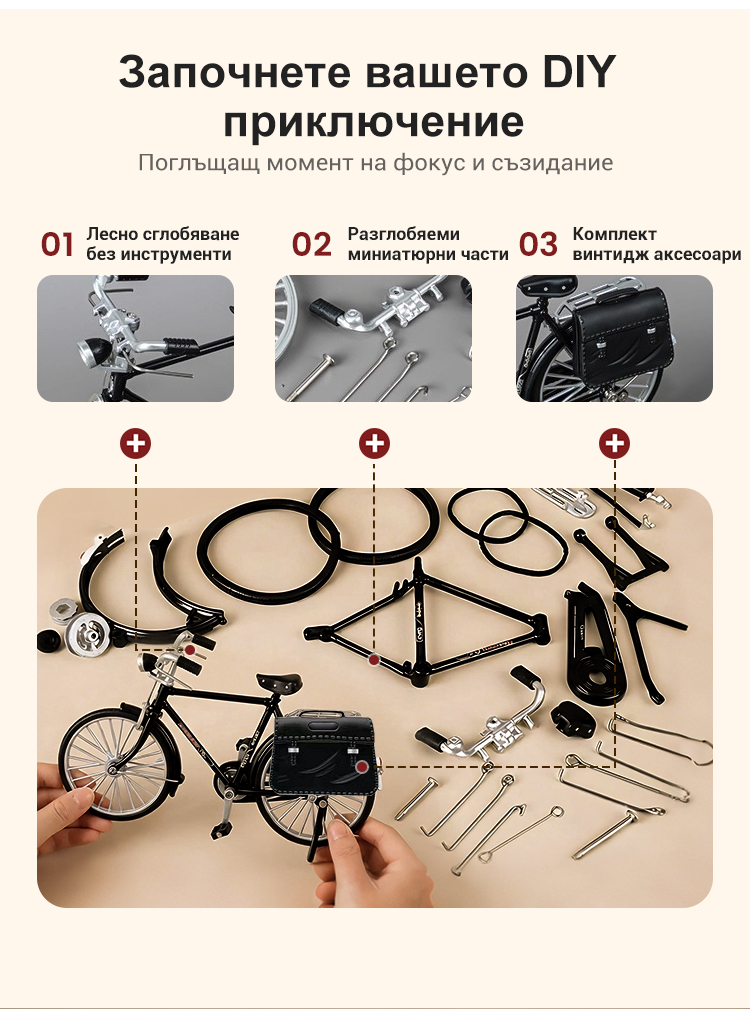 Започнете вашето DIY приключение

Поглъщащ момент на фокус и съзидание

01 Лесно сглобяване без инструменти

02 Разглобяеми миниатюрни части

03 Комплект винтидж аксесоари