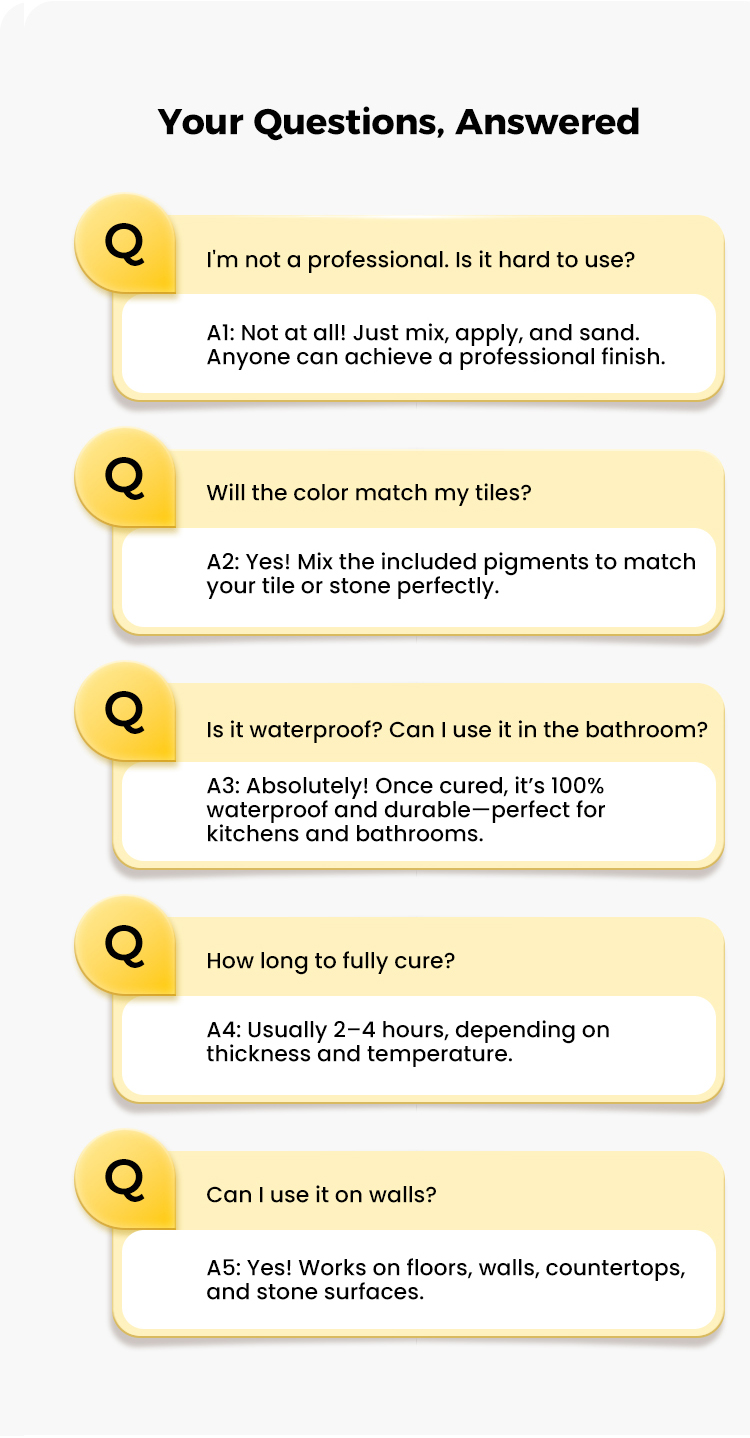 Your Questions, Answered

Q

I'm not a professional. Is it hard to use?

A1: Not at all! Just mix, apply, and sand. Anyone can achieve a professional finish.

Q

Will the color match my tiles?

A2: Yes! Mix the included pigments to match your tile or stone perfectly.

Q

Is it waterproof? Can I use it in the bathroom?

A3: Absolutely! Once cured, it's 100% waterproof and durable—perfect for kitchens and bathrooms.

Q

How long to fully cure?

A4: Usually 2–4 hours, depending on thickness and temperature.

Q

Can I use it on walls?

A5: Yes! Works on floors, walls, countertops, and stone surfaces.