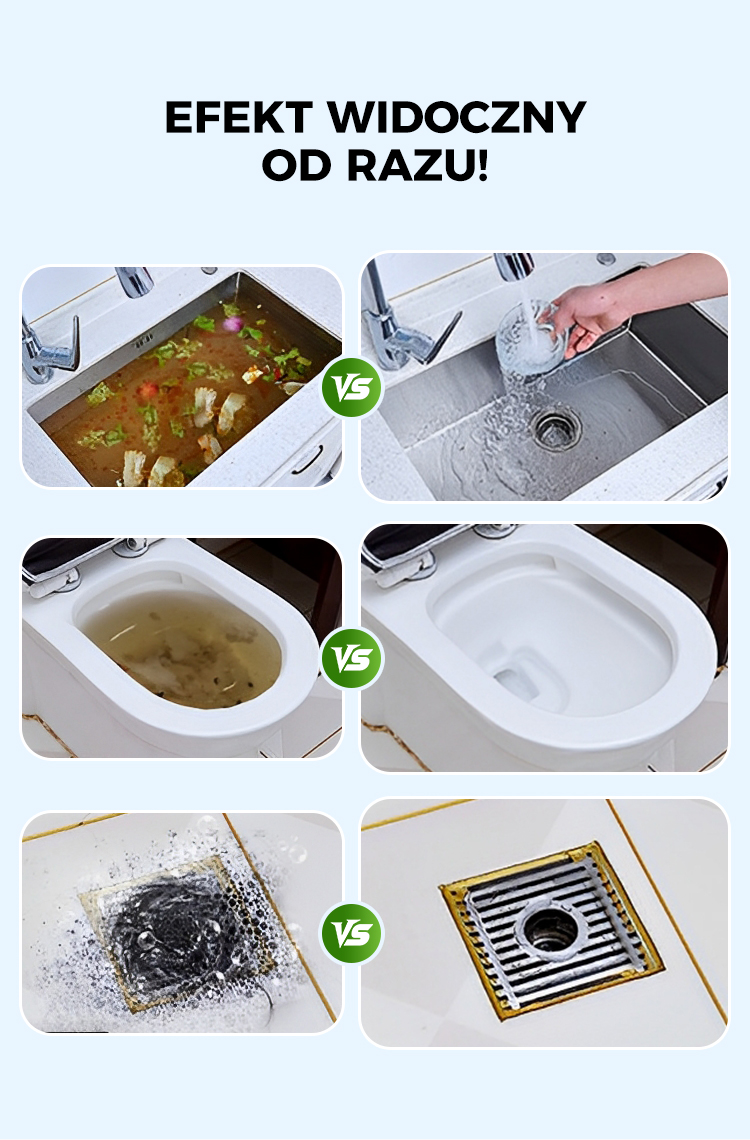 EFEKT WIDOCZNY OD RAZU!

VS

VS

VS