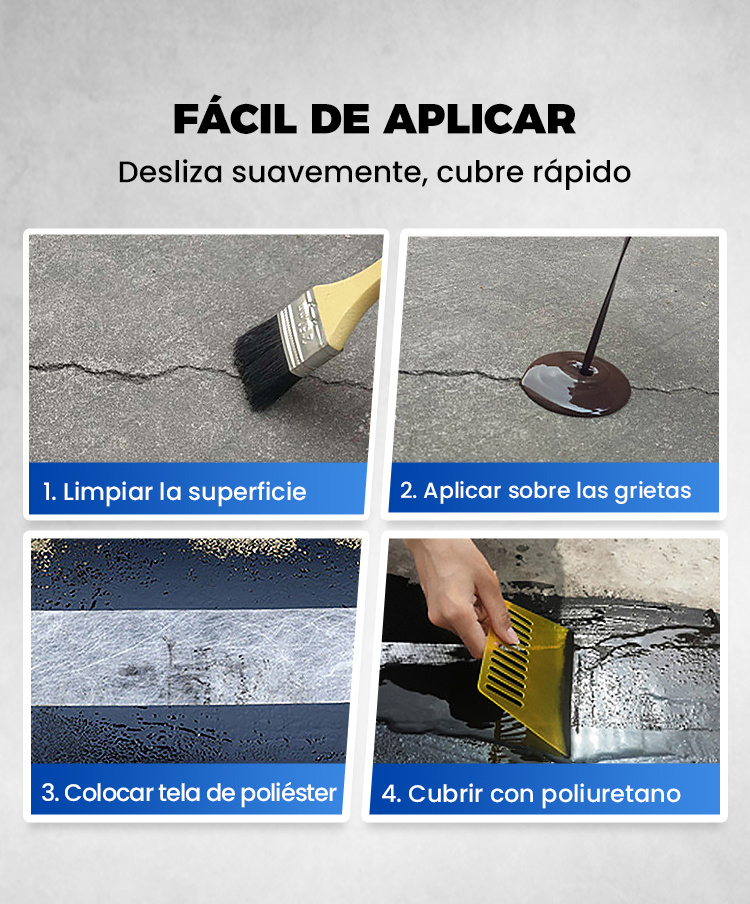 FÁCIL DE APLICAR

Desliza suavemente, cubre rápido

1. Limpiar la superficie

2. Aplicar sobre las grietas

3. Colocar tela de poliéster

4. Cubrir con poliuretano