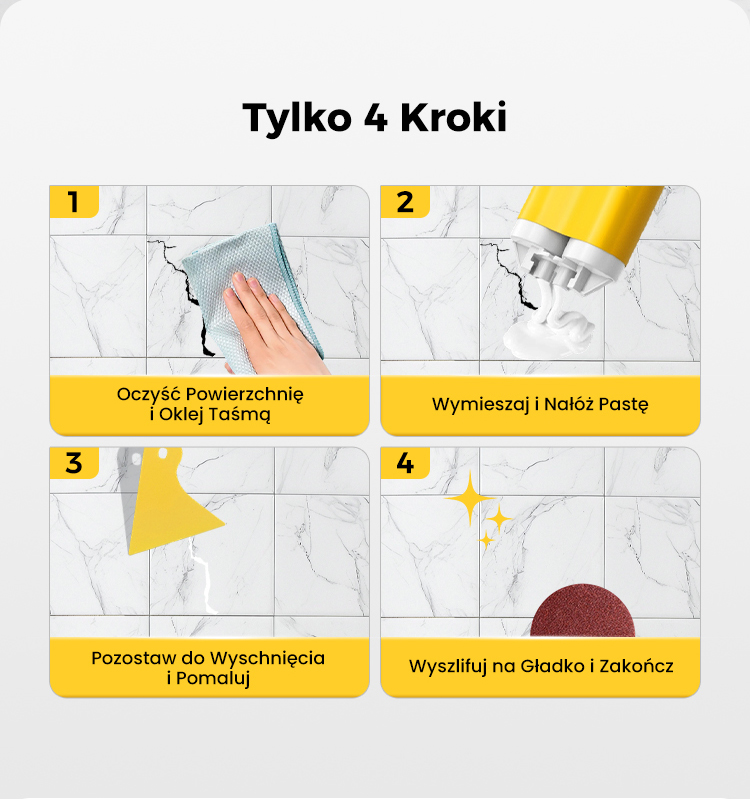 Tylko 4 Kroki

1

Oczyść Powierzchnię i Oklej Taśmą

2

Wymieszaj i Nałóż Pastę

3

Pozostaw do Wyschnięcia i Pomaluj

4

Wyszlifuj na Gładko i Zakończ