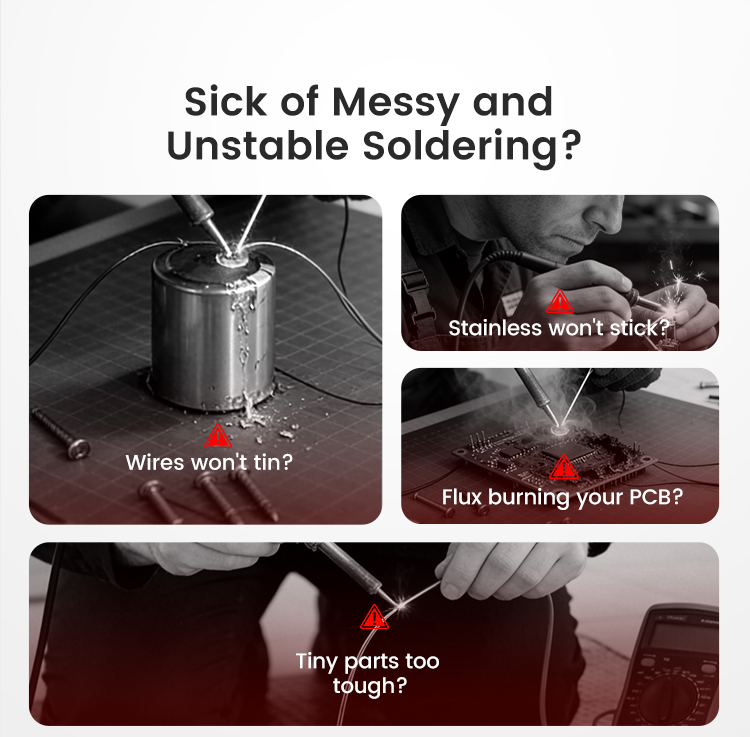 Sick of Messy and Unstable Soldering?

Wires won't tin?

Stainless won't stick?

Flux burning your PCB?

Tiny parts too tough?