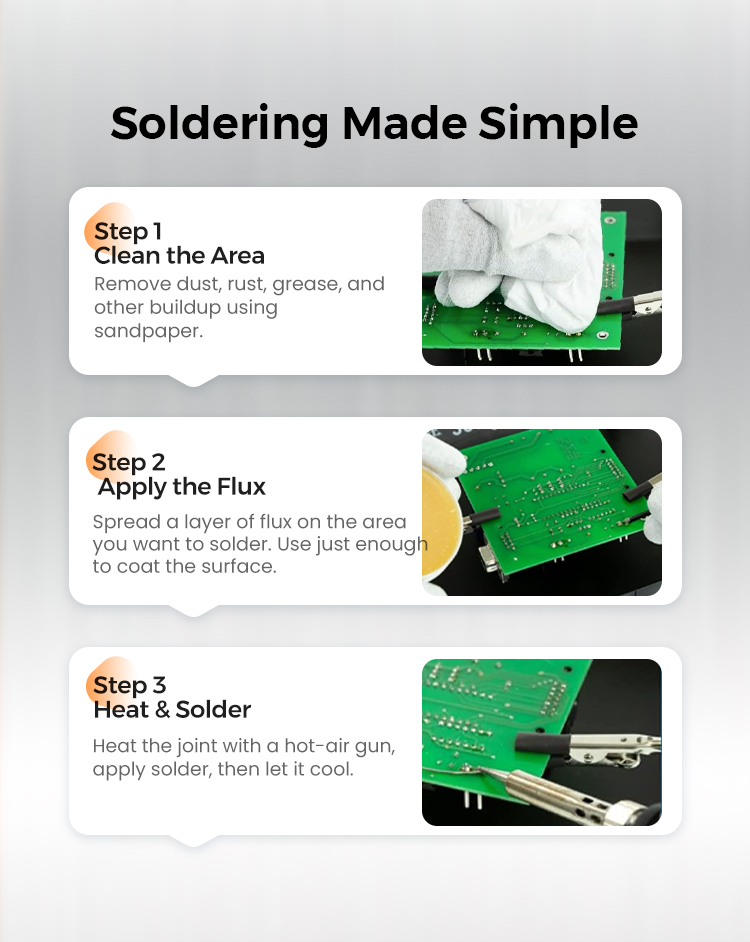 Soldering Made Simple

Step 1
Clean the Area
Remove dust, rust, grease, and other buildup using sandpaper.

Step 2
Apply the Flux
Spread a layer of flux on the area you want to solder. Use just enough to coat the surface.

Step 3
Heat & Solder
Heat the joint with a hot-air gun, apply solder, then let it cool.