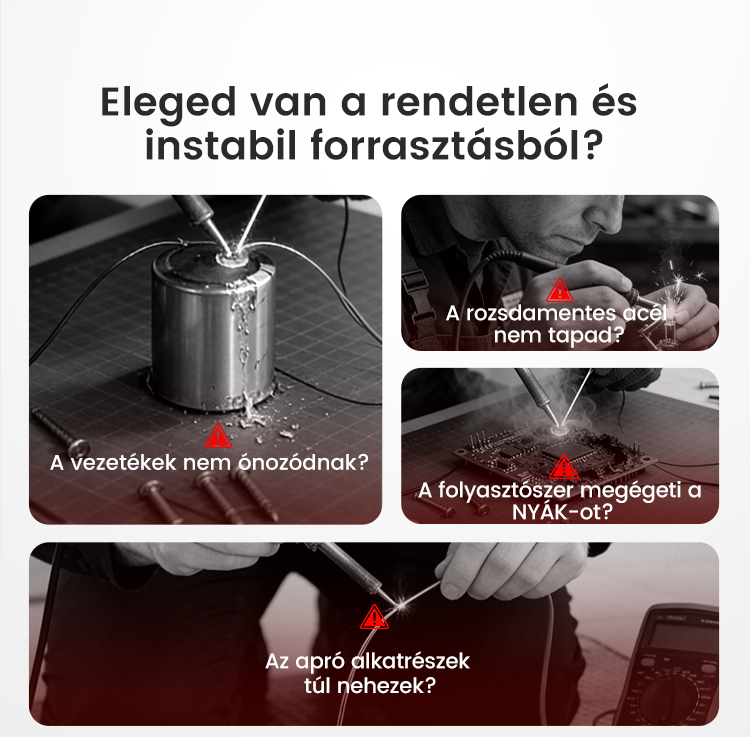 Eleged van a rendetlen és instabil forrasztásból?

A vezetékek nem ónozódnak?

A rozsdamentes acél nem tapad?

A folyasztószer megégeti a NYÁK-ot?

Az apró alkatrészek túl nehezek?