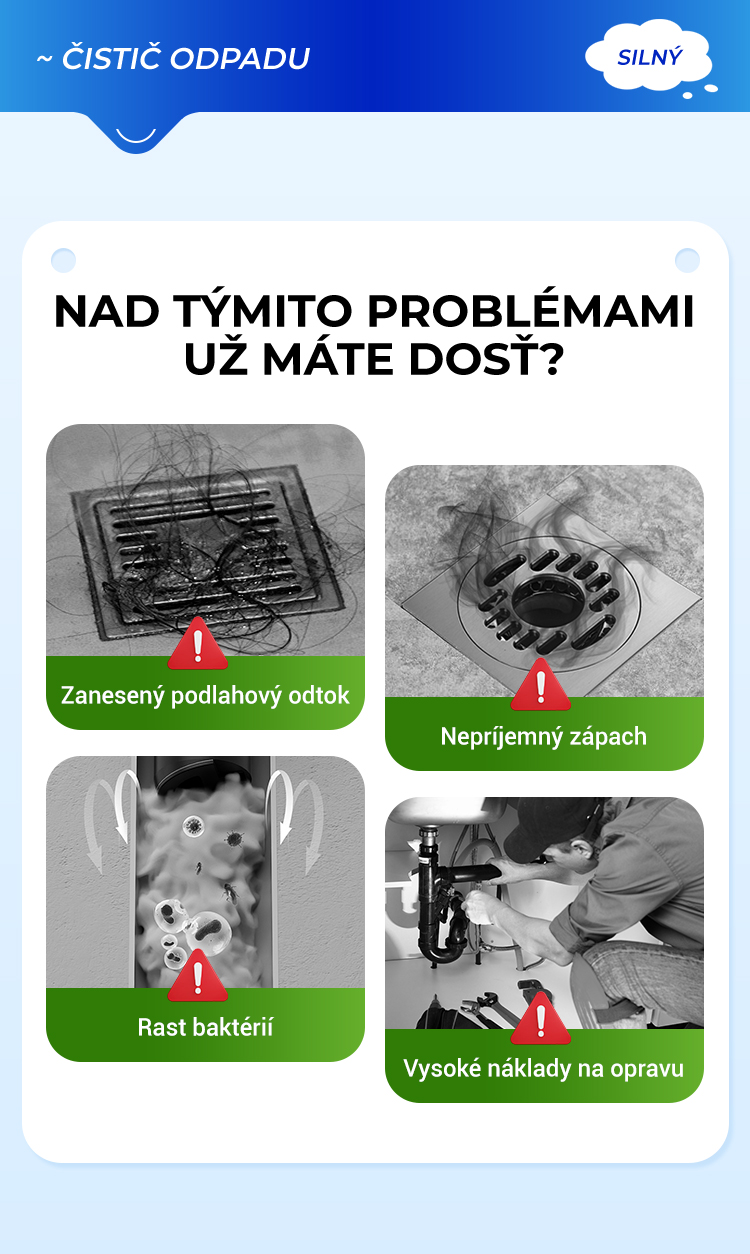 ~ ČISTIČ ODPADU

SILNÝ

NAD TÝMITO PROBLÉMAMI UŽ MÁTE DOSŤ?

Zanesený podlahový odtok

Nepríjemný zápach

Rast baktérií

Vysoké náklady na opravu