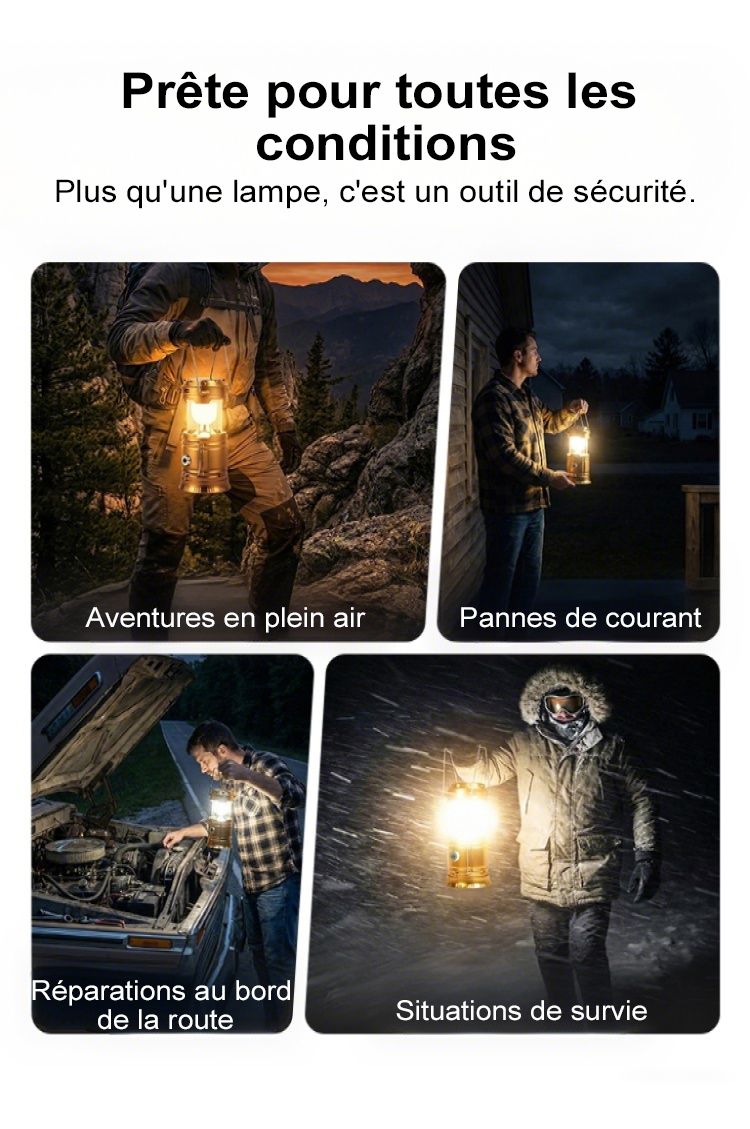 Prête pour toutes les conditions
Plus qu'une lampe, c'est un outil de sécurité.

Aventures en plein air

Pannes de courant

Réparations au bord de la route

Situations de survie