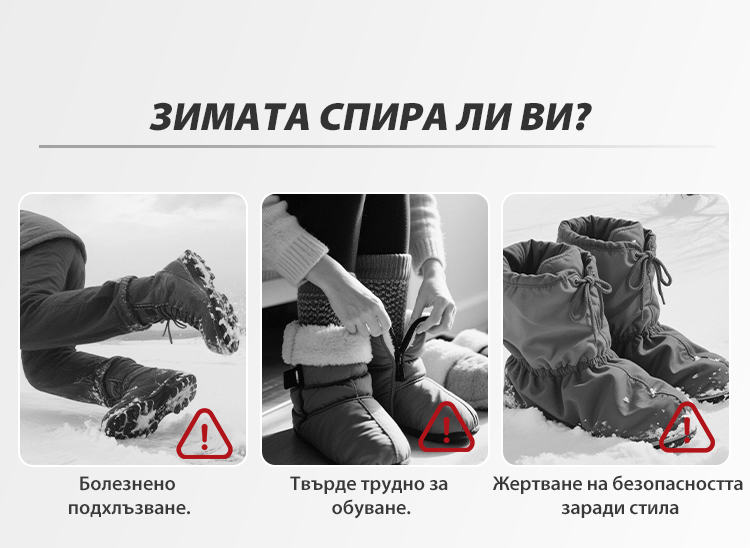 ЗИМАТА СПИРА ЛИ ВИ?

Болезнено подхлъзване.

Твърде трудно за обуване.

Жертване на безопасността заради стила