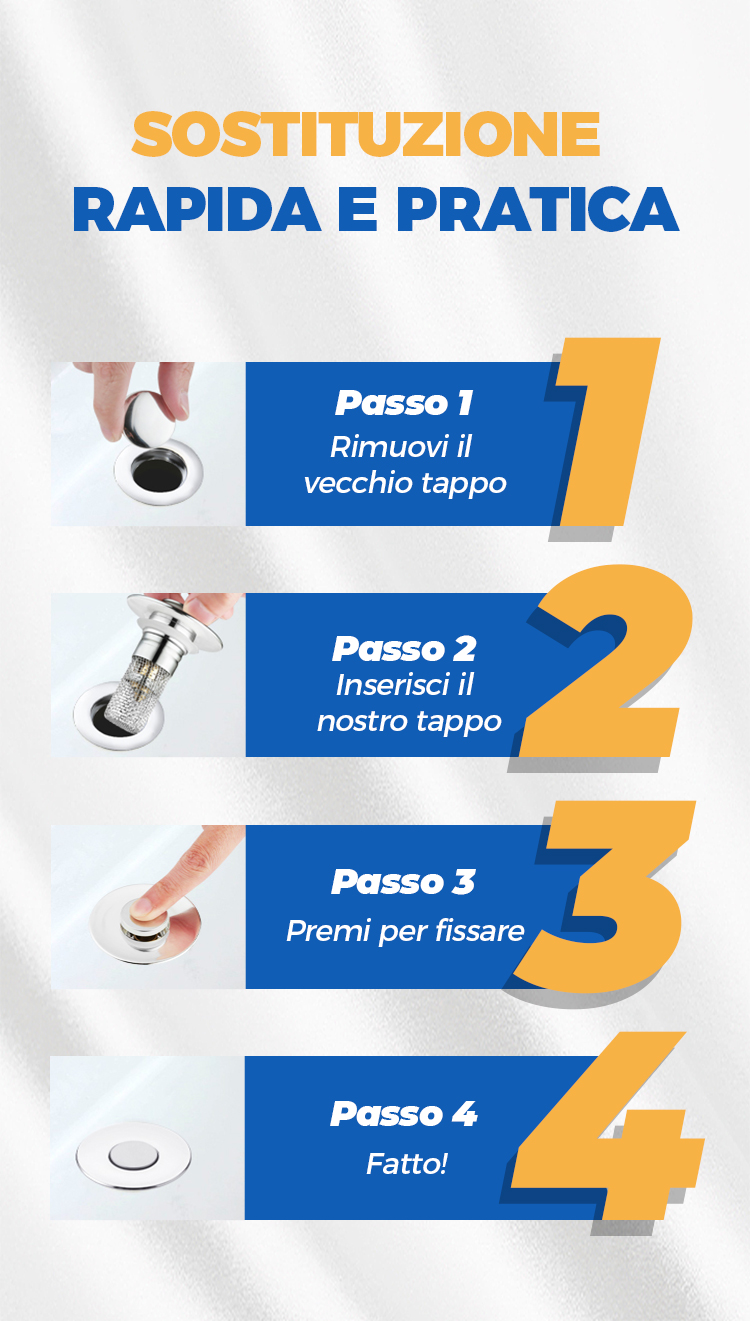 SOSTITUZIONE
RAPIDA E PRATICA

Passo 1
Rimuovi il vecchio tappo

1

Passo 2
Inserisci il nostro tappo

2

Passo 3
Premi per fissare

3

Passo 4
Fatto!

4