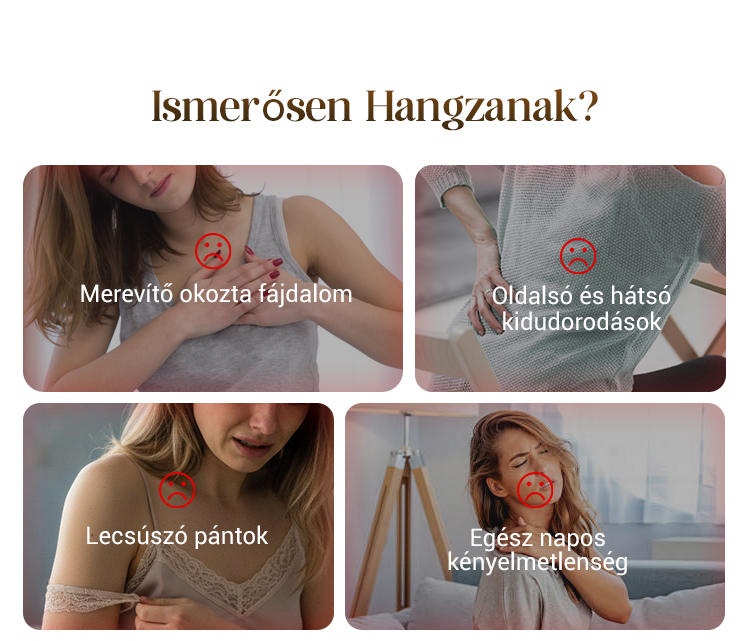 Ismerősen Hangzanak?

Merevítő okozta fájdalom

Oldalsó és hátsó kidudorodások

Lecsúszó pántok

Egész napos kényelmetlenség