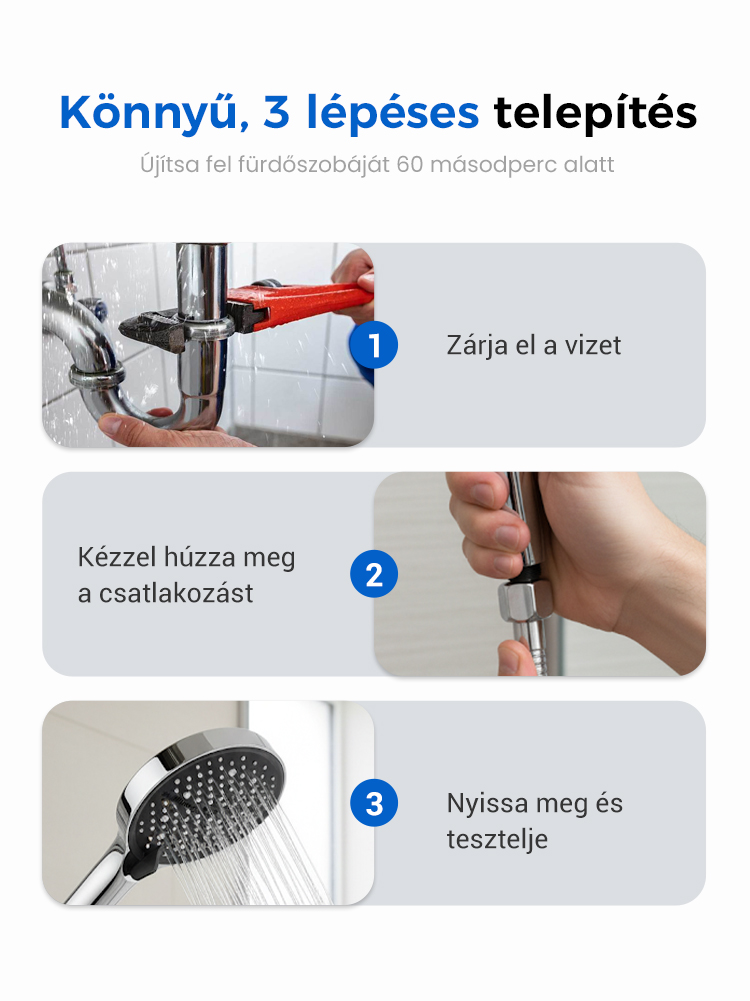 Könnyű, 3 lépéses telepítés

Újítsa fel fürdőszobáját 60 másodperc alatt

1

Zárja el a vizet

Kézzel húzza meg a csatlakozást

2

3

Nyissa meg és tesztelje