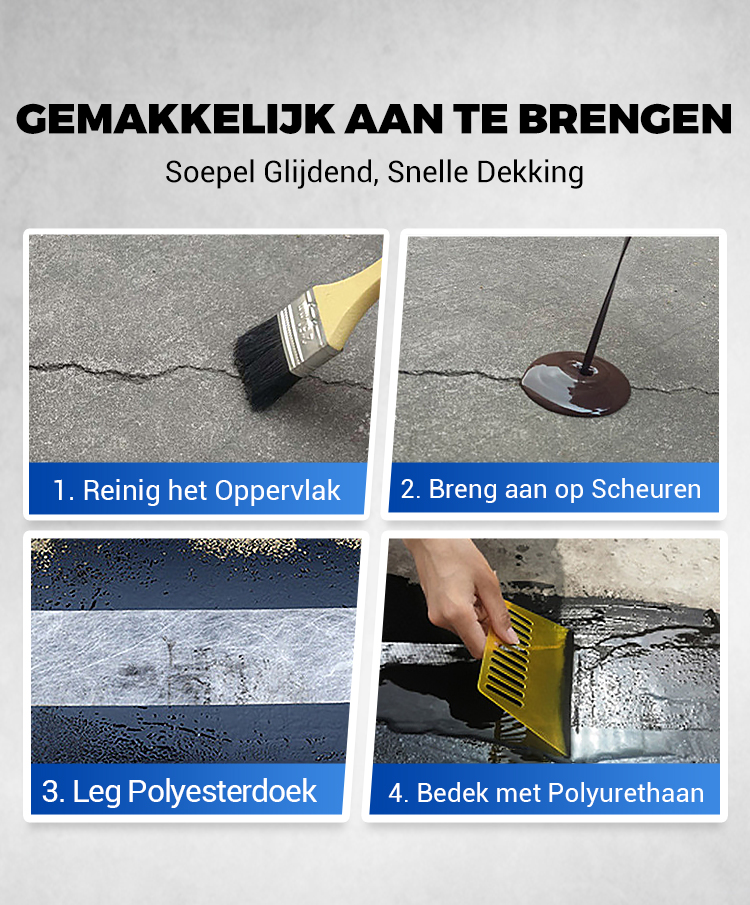 GEMAKKELIJK AAN TE BRENGEN

Soepel Glijdend, Snelle Dekking

1. Reinig het Oppervlak

2. Breng aan op Scheuren

3. Leg Polyesterdoek

4. Bedek met Polyurethaan