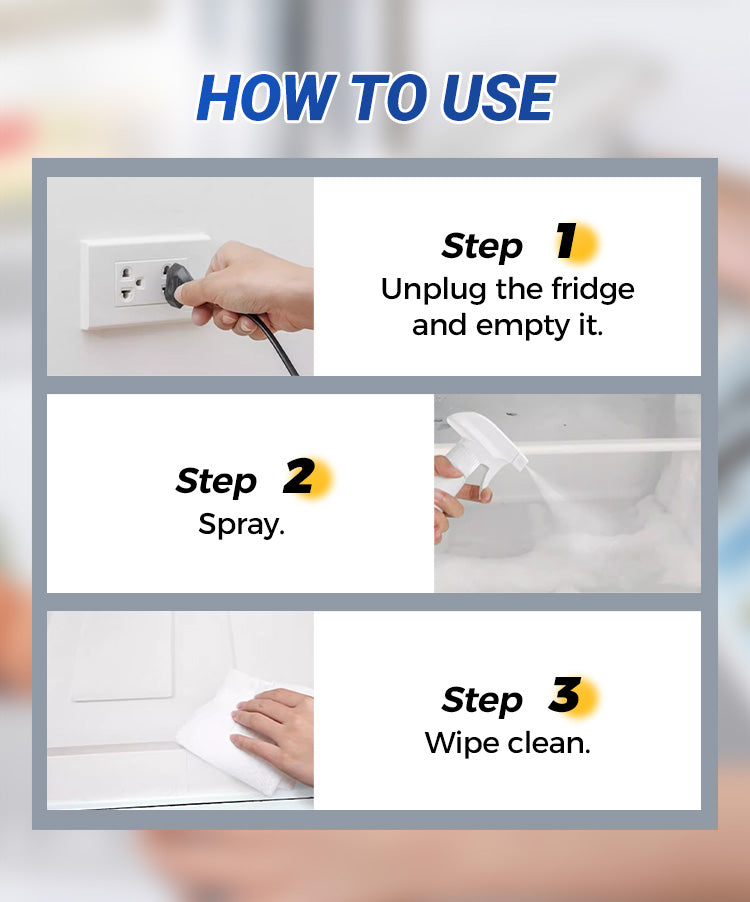 HOW TO USE

Step 1
Unplug the fridge and empty it.

Step 2
Spray.

Step 3
Wipe clean.