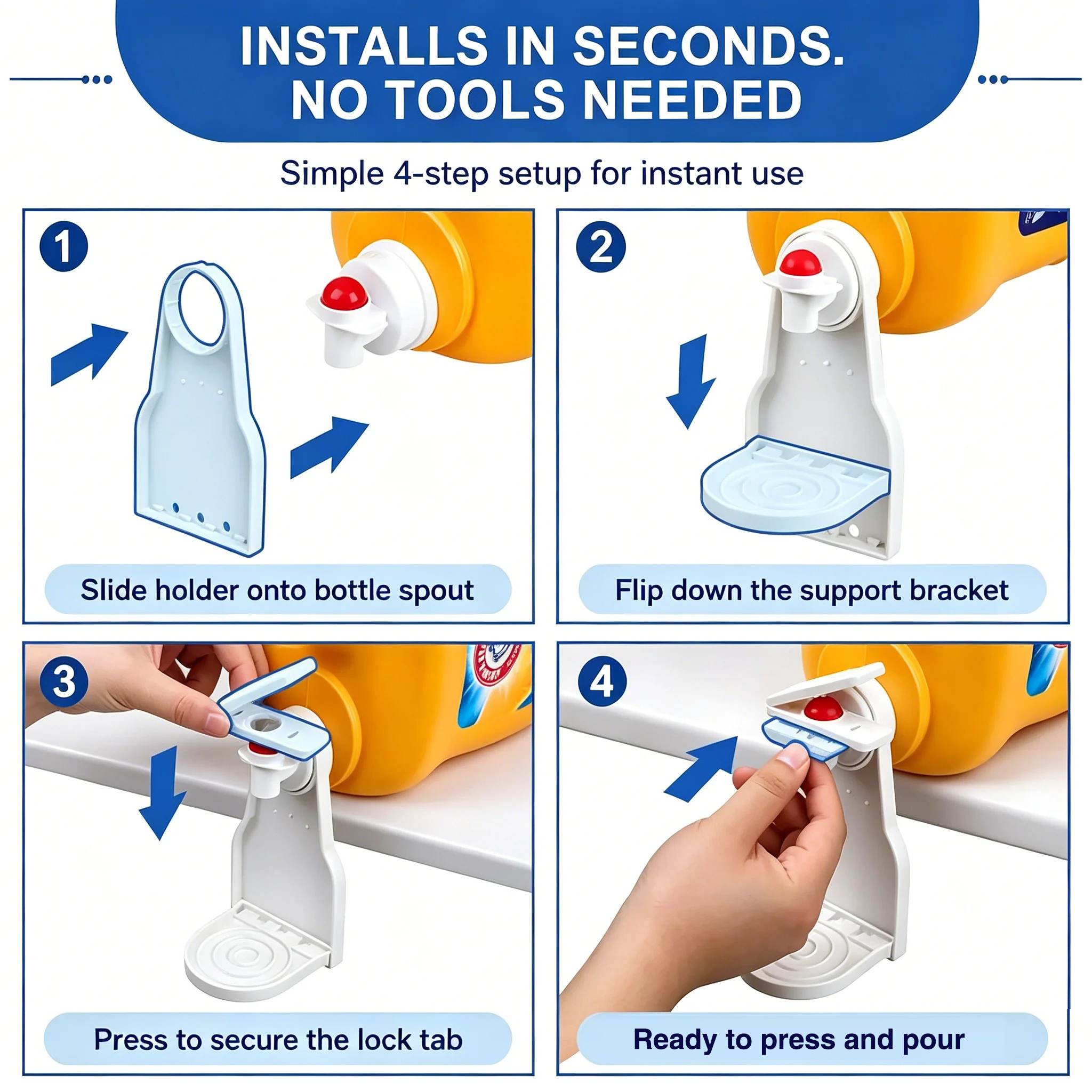 INSTALLS IN SECONDS.
NO TOOLS NEEDED

Simple 4-step setup for instant use

1

Slide holder onto bottle spout

2

Flip down the support bracket

3

Press to secure the lock tab

4

Ready to press and pour