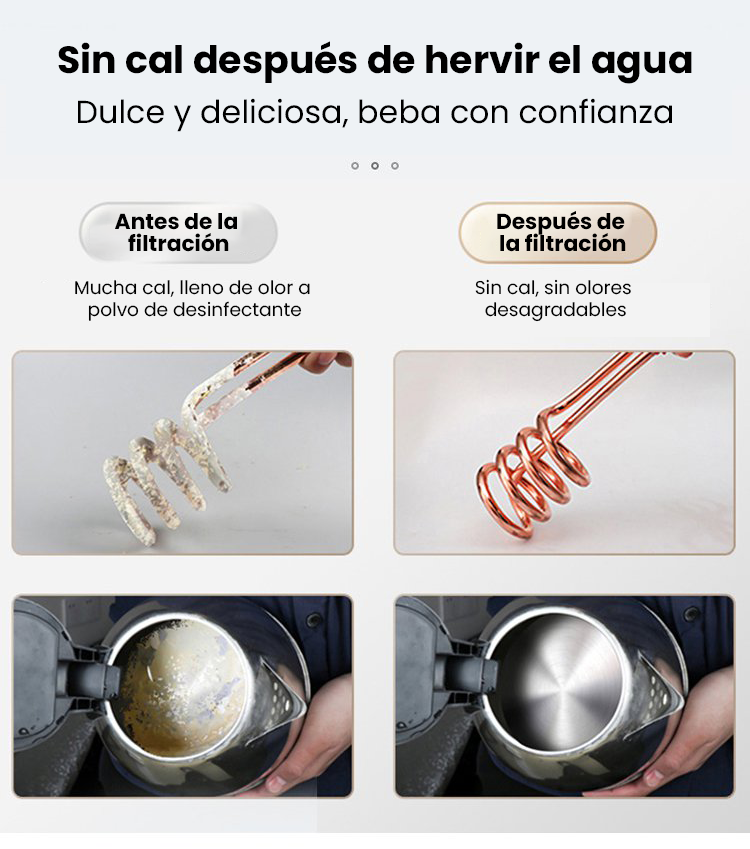 Sin cal después de hervir el agua

Dulce y deliciosa, beba con confianza

Antes de la filtración

Mucha cal, lleno de olor a polvo de desinfectante

Después de la filtración

Sin cal, sin olores desagradables