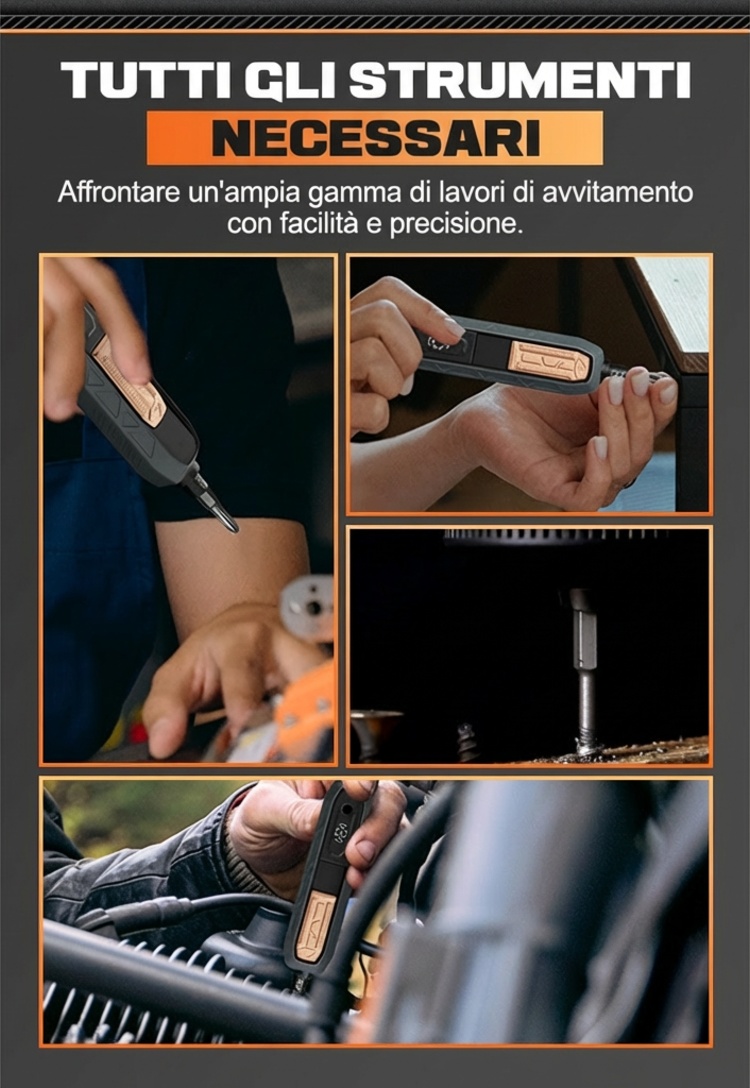 TUTTI GLI STRUMENTI
NECESSARI

Affrontare un'ampia gamma di lavori di avvitamento con facilità e precisione.