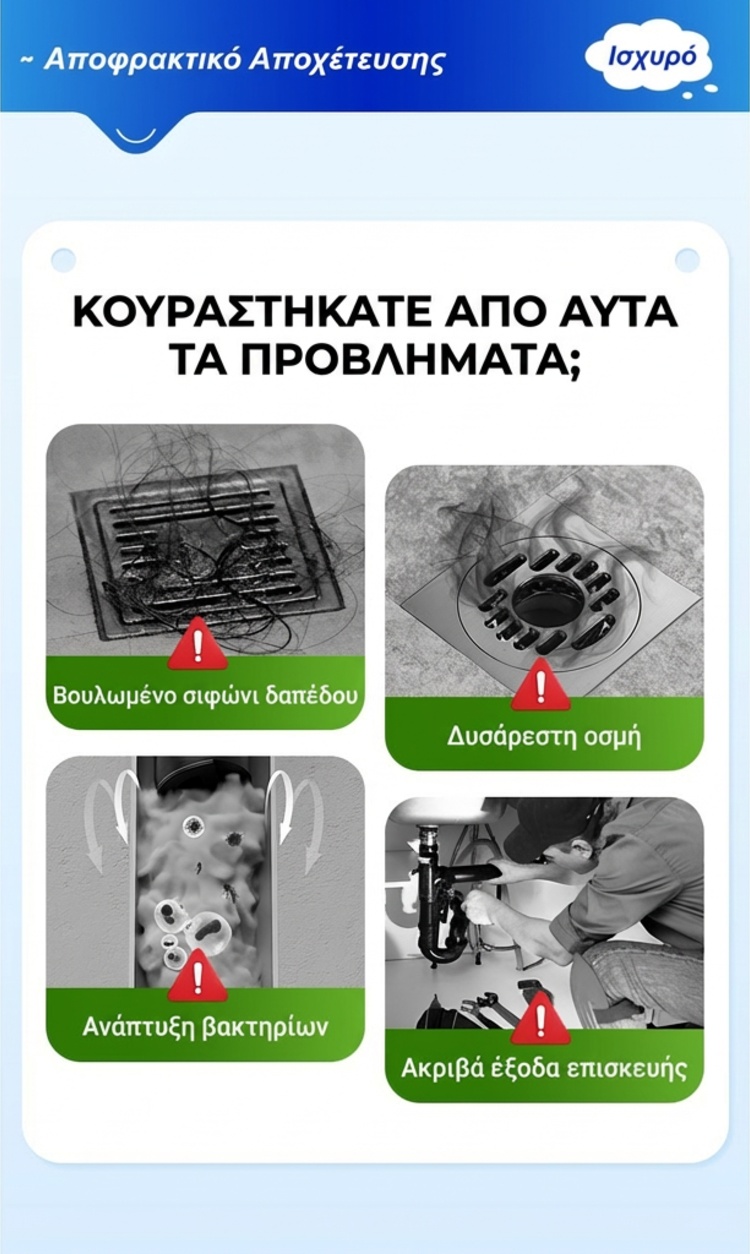 ~ Αποφρακτικό Αποχέτευσης

Ισχυρό

ΚΟΥΡΑΣΤΗΚΑΤΕ ΑΠΟ ΑΥΤΑ ΤΑ ΠΡΟΒΛΗΜΑΤΑ;

Βουλωμένο σιφώνι δαπέδου

Δυσάρεστη οσμή

Ανάπτυξη βακτηρίων

Ακριβά έξοδα επισκευής