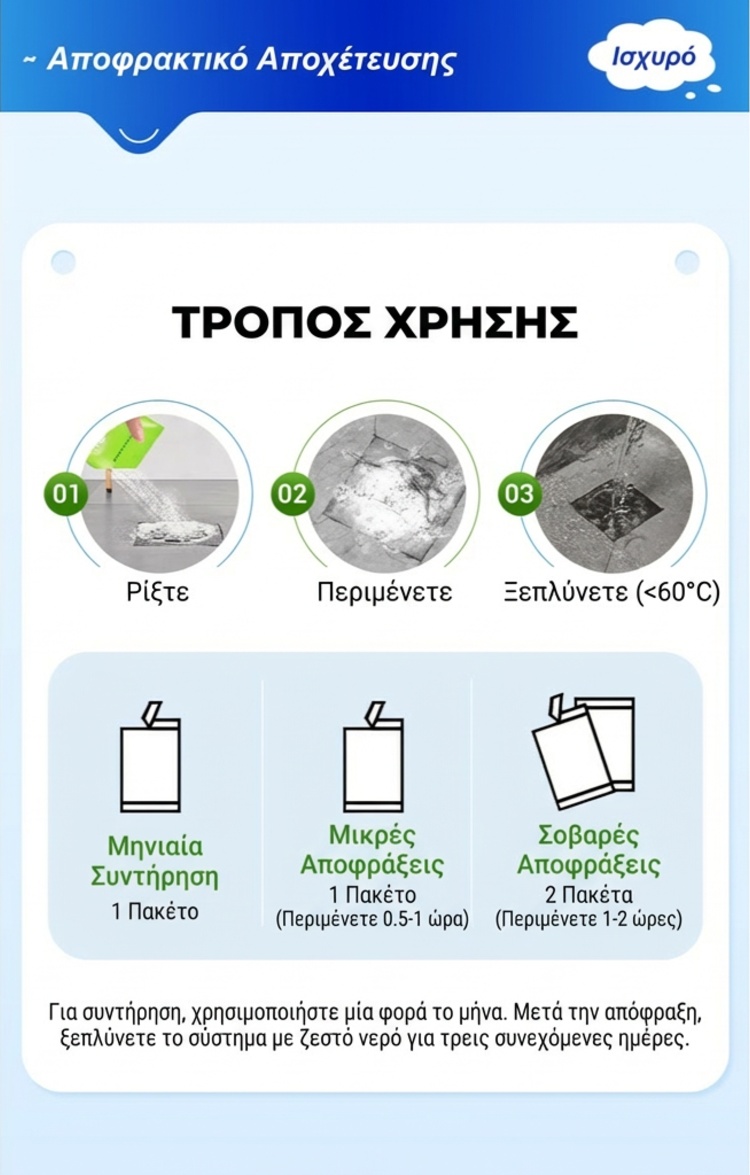 ~ Αποφρακτικό Αποχέτευσης

Ισχυρό

ΤΡΟΠΟΣ ΧΡΗΣΗΣ

01
Ρίξτε

02
Περιμένετε

03
Ξεπλύνετε (<60°C)

Μηνιαία Συντήρηση
1 Πακέτο

Μικρές Αποφράξεις
1 Πακέτο
(Περιμένετε 0.5-1 ώρα)

Σοβαρές Αποφράξεις
2 Πακέτα
(Περιμένετε 1-2 ώρες)

Για συντήρηση, χρησιμοποιήστε μία φορά το μήνα. Μετά την απόφραξη, ξεπλύνετε το σύστημα με ζεστό νερό για τρεις συνεχόμενες ημέρες.